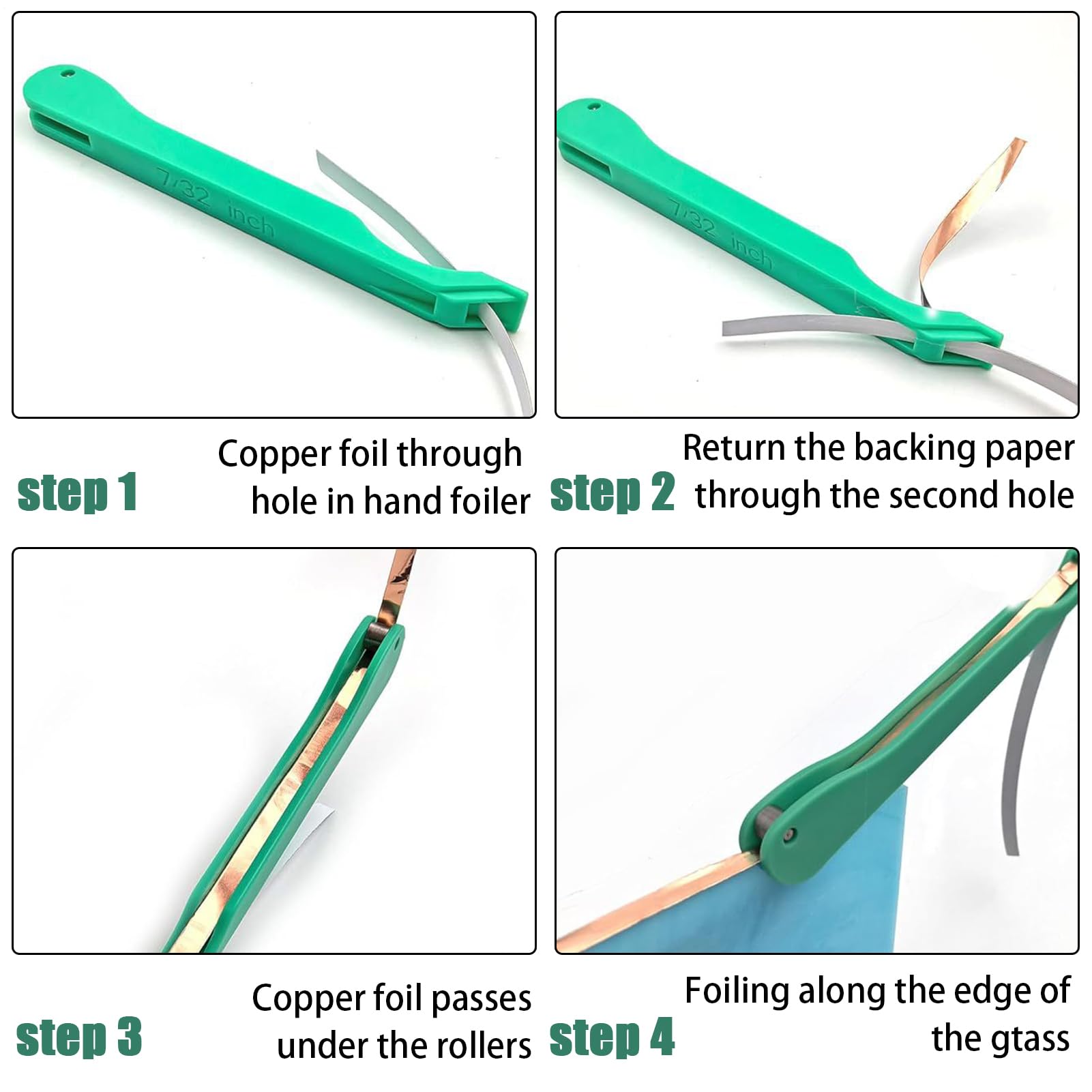 7/32 inch

7/32 inch

step 1

Copper foil through hole in hand foiler

step 2

Return the backing paper through the second hole

step 3

Copper foil passes under the rollers

step 4

Foiling along the edge of the gtass