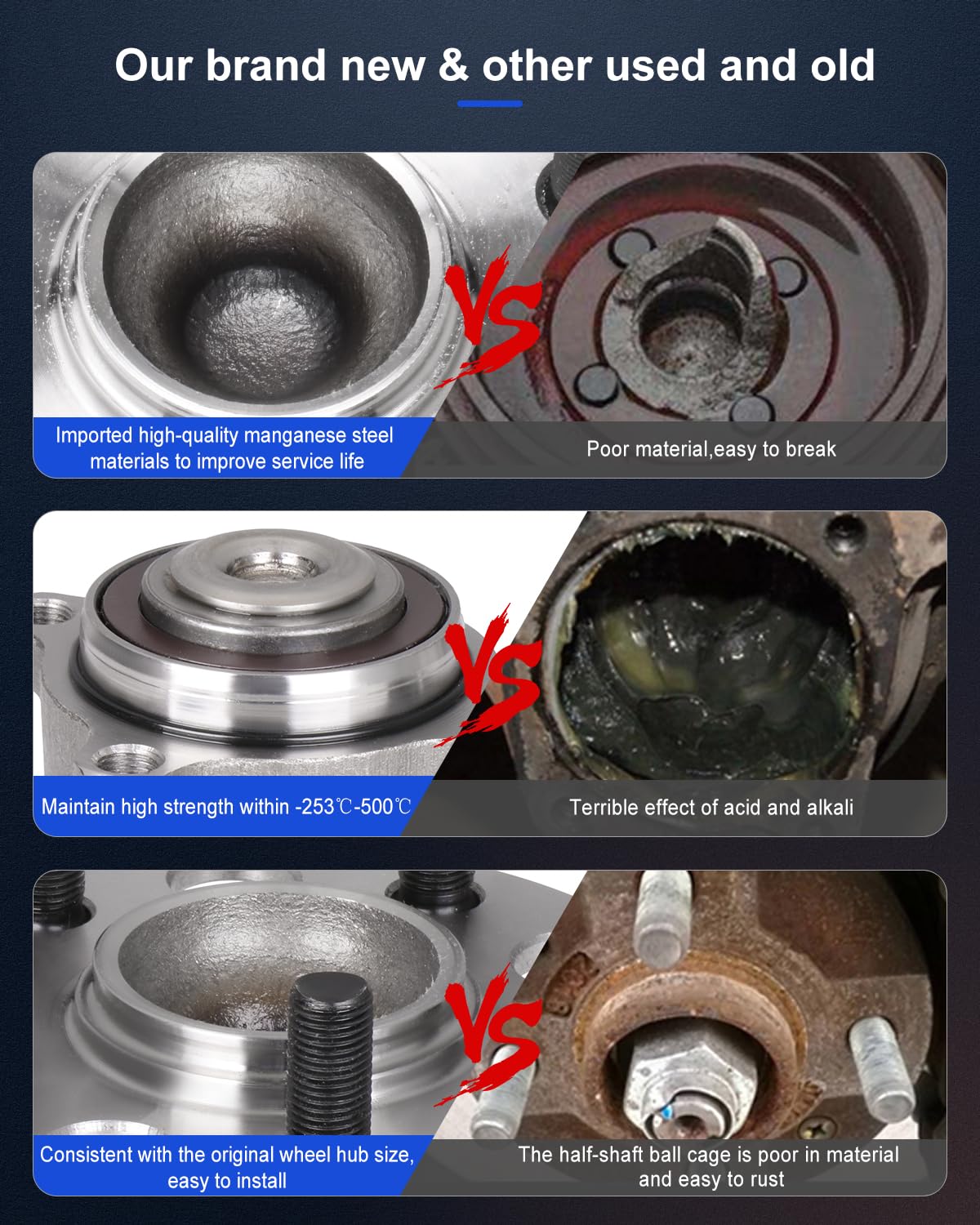 Our brand new & other used and old

VS

Imported high-quality manganese steel materials to improve service life

Poor material,easy to break

VS

Maintain high strength within -253℃-500℃

Terrible effect of acid and alkali

VS

Consistent with the original wheel hub size, easy to install

The half-shaft ball cage is poor in material and easy to rust