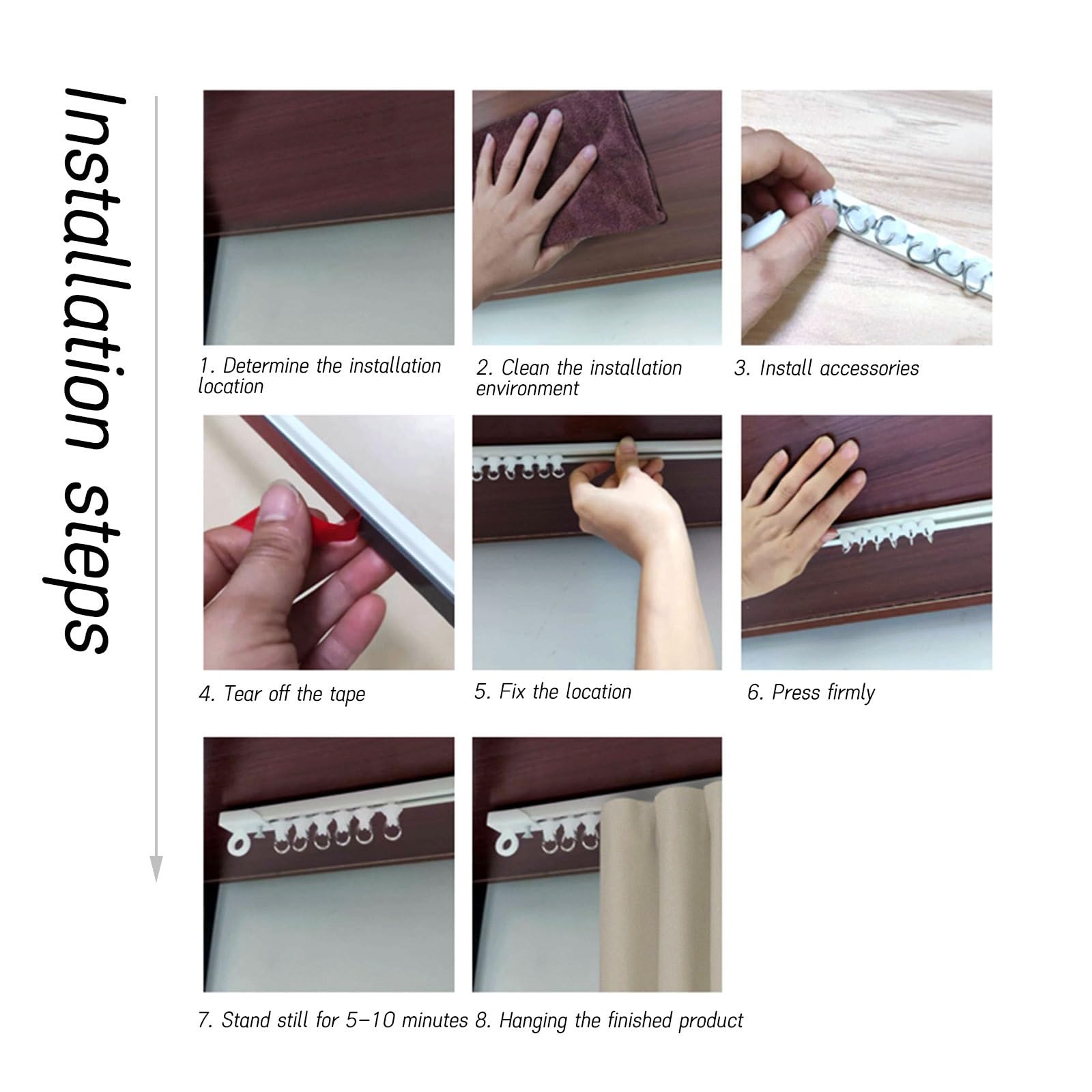 Installation steps

1. Determine the installation location

2. Clean the installation environment

3. Install accessories

4. Tear off the tape

5. Fix the location

6. Press firmly

7. Stand still for 5–10 minutes

8. Hanging the finished product