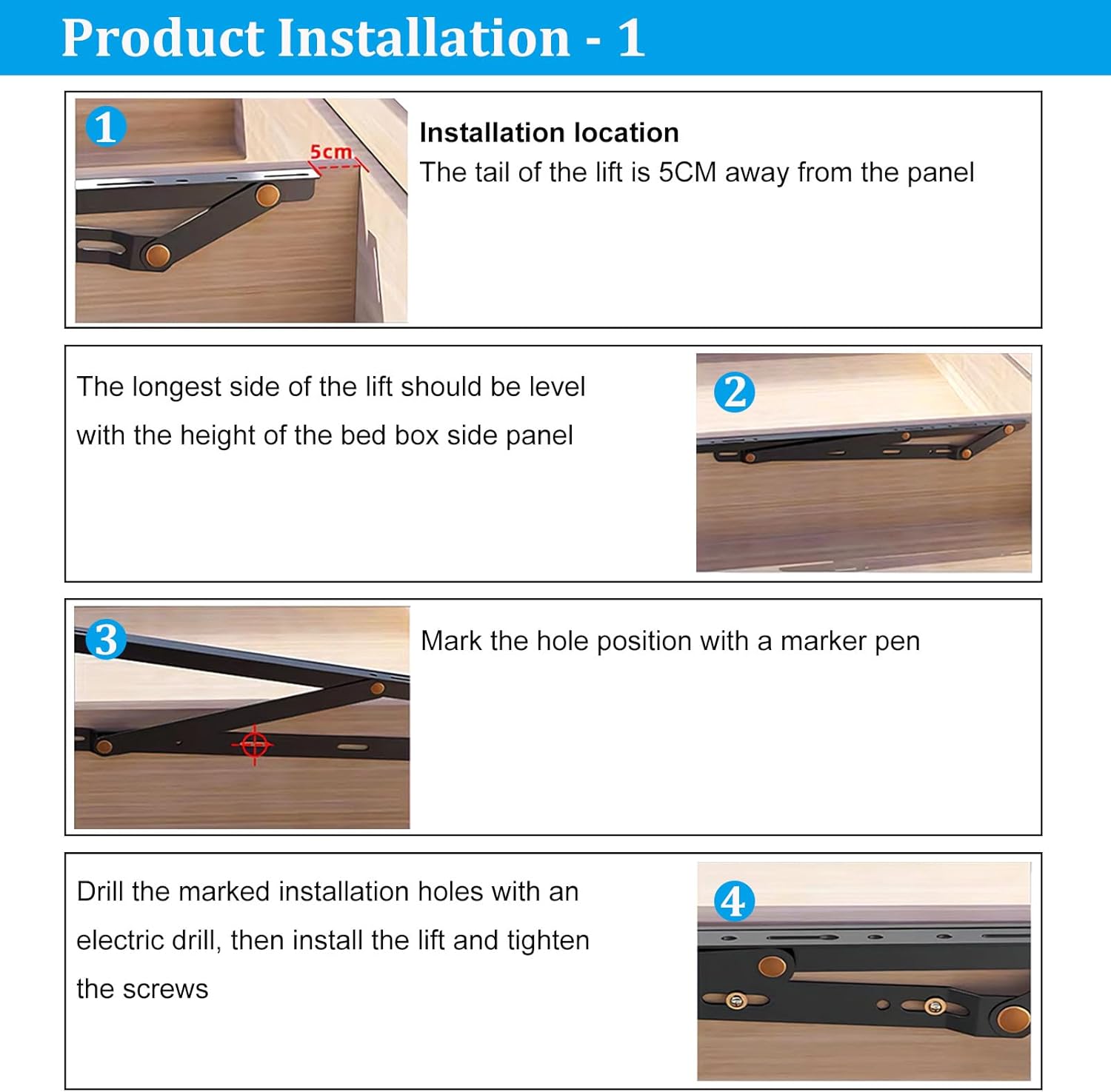 Product Installation - 1

1

5cm

Installation location
The tail of the lift is 5CM away from the panel

The longest side of the lift should be level with the height of the bed box side panel

2

3

Mark the hole position with a marker pen

Drill the marked installation holes with an electric drill, then install the lift and tighten the screws

4