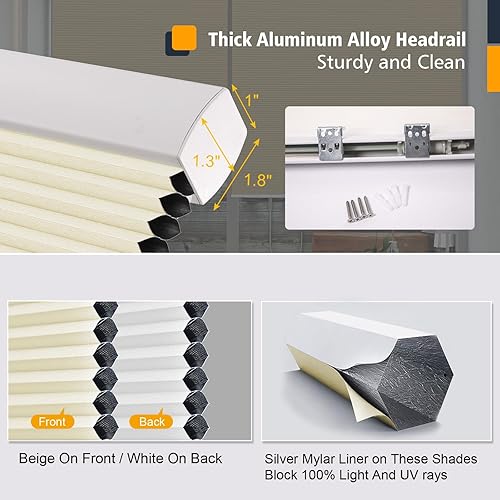 Thick Aluminum Alloy Headrail
Sturdy and Clean

1"
1.3"
1.8"

Front
Back

Beige On Front / White On Back

Silver Mylar Liner on These Shades Block 100% Light And UV rays