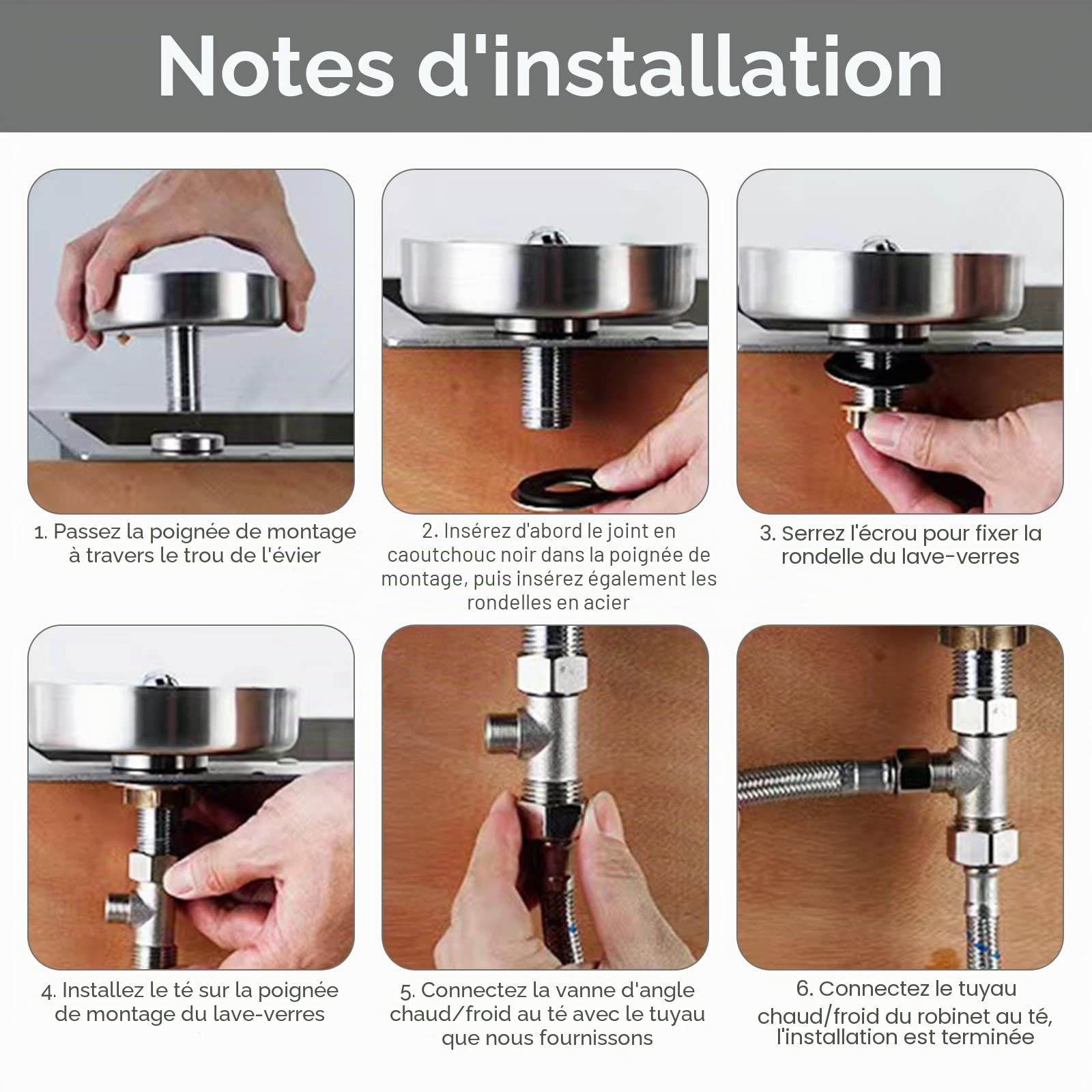 Notes d'installation

1. Passez la poignée de montage à travers le trou de l'évier

2. Insérez d'abord le joint en caoutchouc noir dans la poignée de montage, puis insérez également les rondelles en acier

3. Serrez l'écrou pour fixer la rondelle du lave-verres

4. Installez le té sur la poignée de montage du lave-verres

5. Connectez la vanne d'angle chaud/froid au té avec le tuyau que nous fournissons

6. Connectez le tuyau chaud/froid du robinet au té, l'installation est terminée