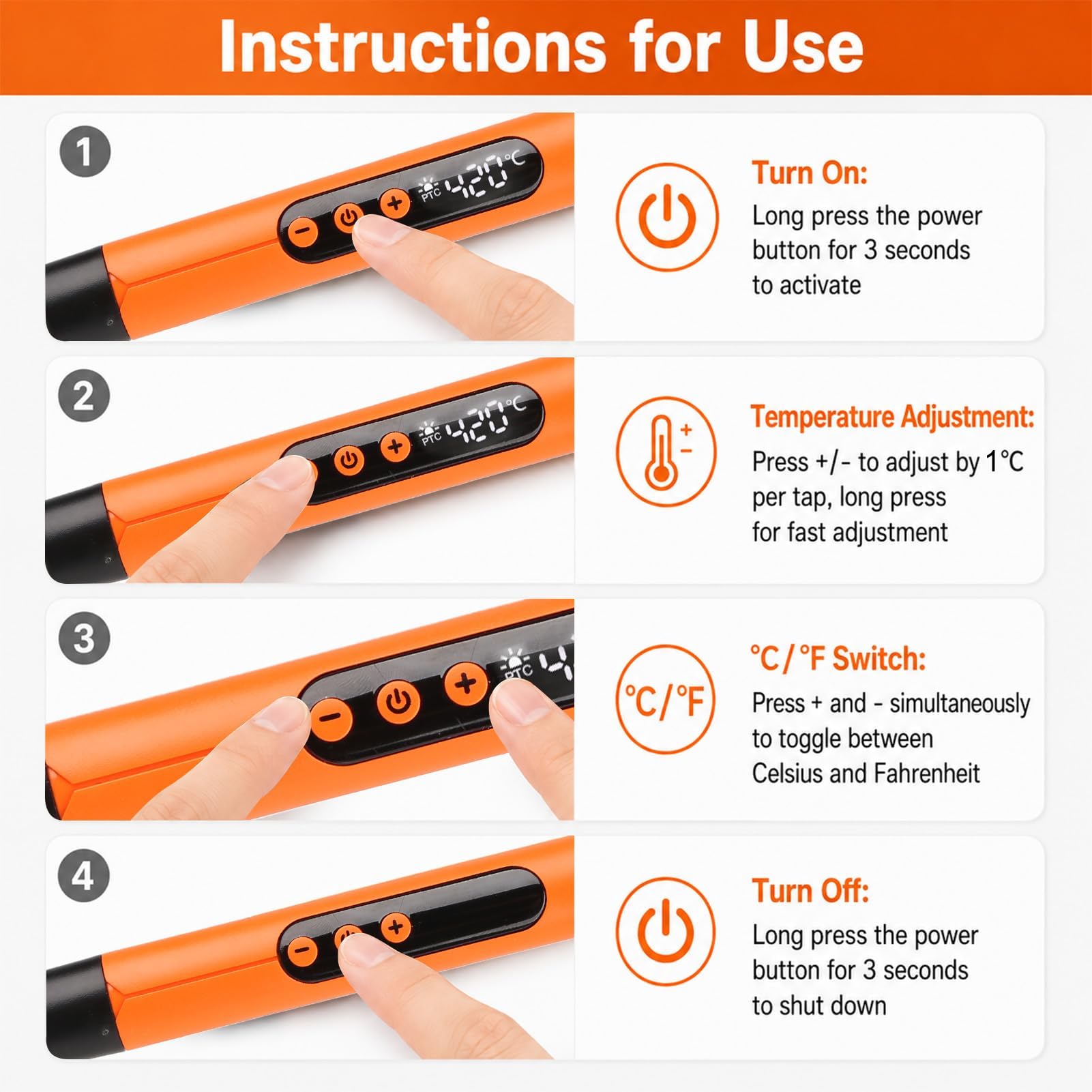 Instructions for Use

1

PTC 420°C

Turn On:

Long press the power button for 3 seconds to activate

2

PTC 420°C

Temperature Adjustment:

Press +/- to adjust by 1°C per tap, long press for fast adjustment

3

PTC

°C/°F

°C / °F Switch:

Press + and - simultaneously to toggle between Celsius and Fahrenheit

4

Turn Off:

Long press the power button for 3 seconds to shut down