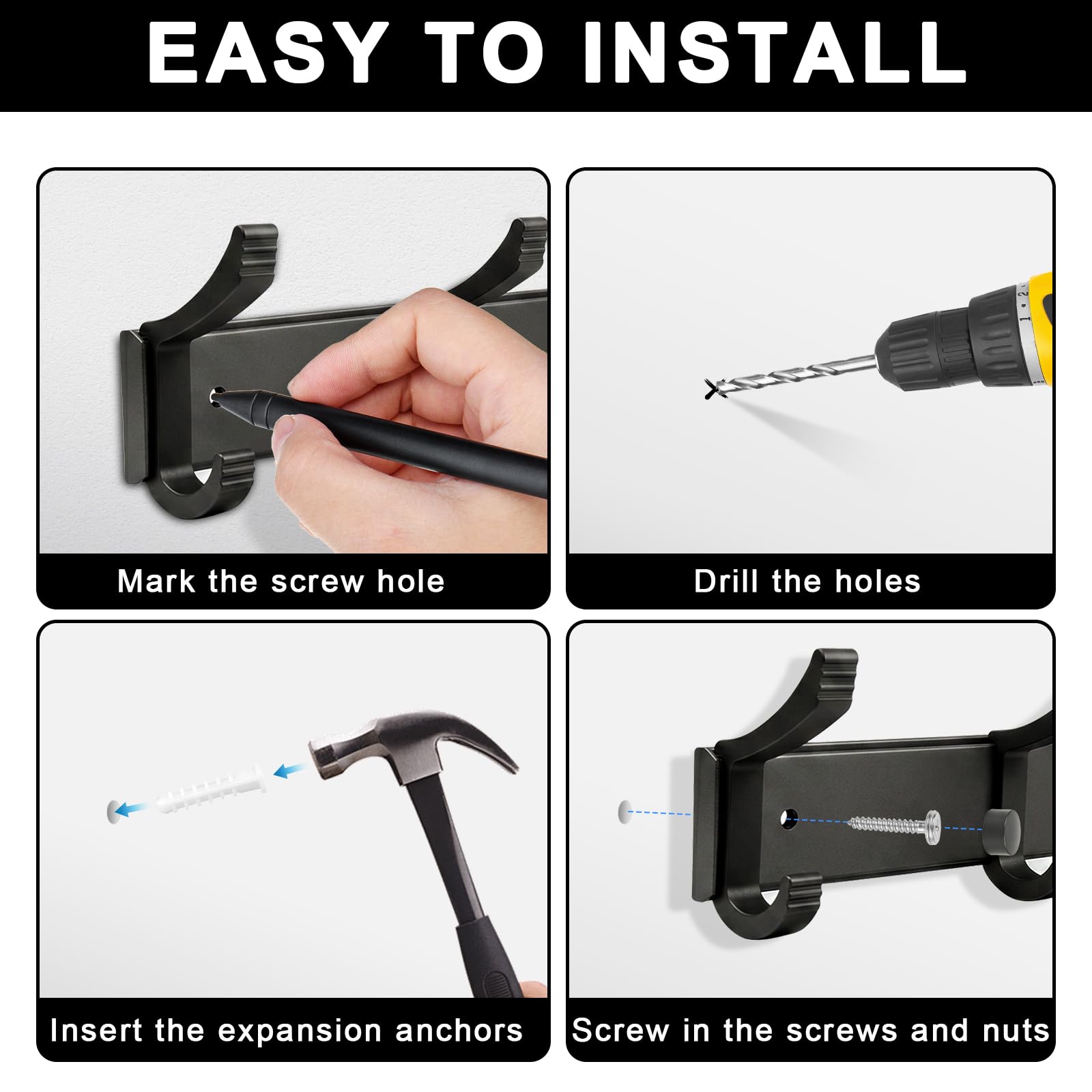 EASY TO INSTALL

Mark the screw hole

Drill the holes

Insert the expansion anchors

Screw in the screws and nuts