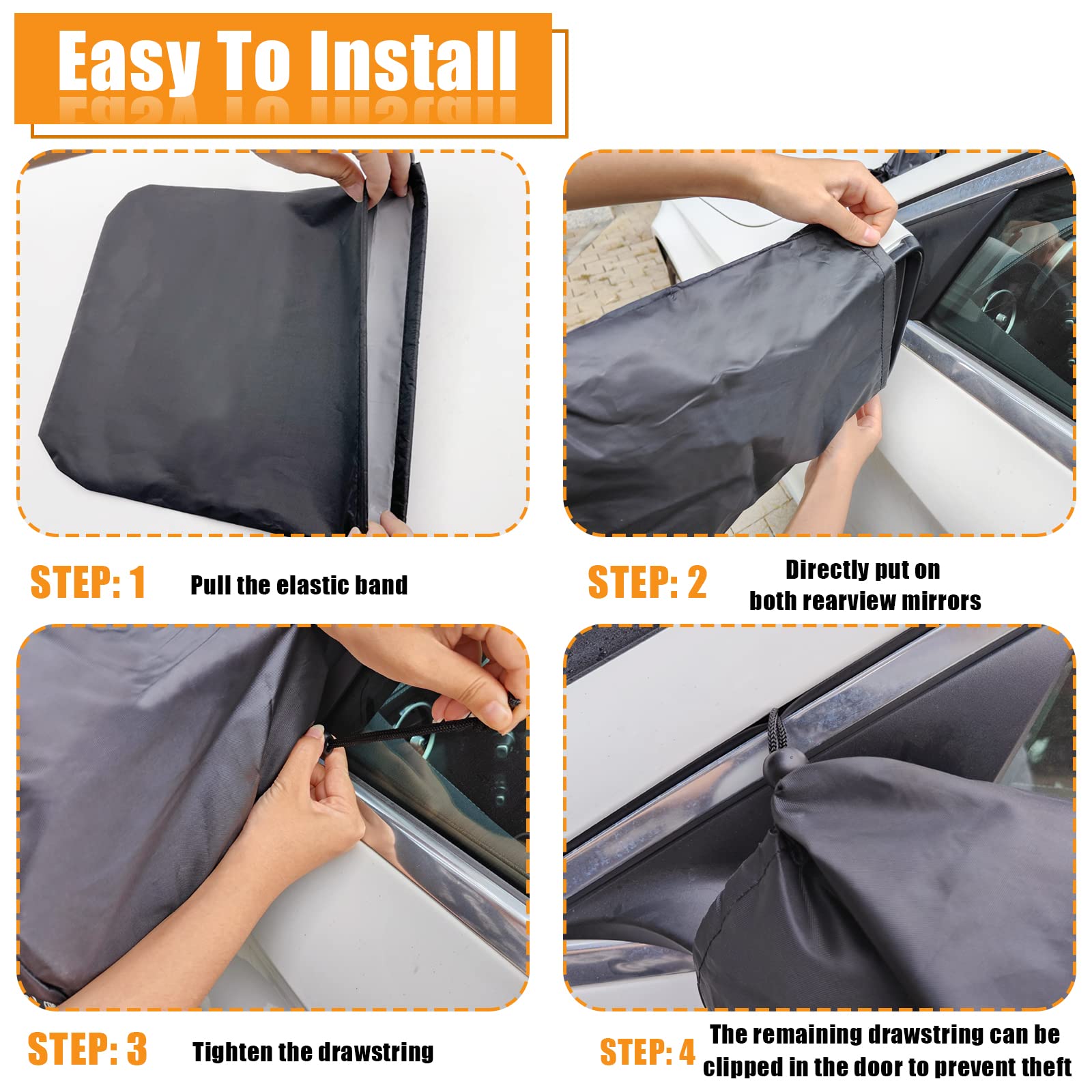 Easy To Install

STEP: 1 Pull the elastic band

STEP: 2 Directly put on both rearview mirrors

STEP: 3 Tighten the drawstring

STEP: 4 The remaining drawstring can be clipped in the door to prevent theft