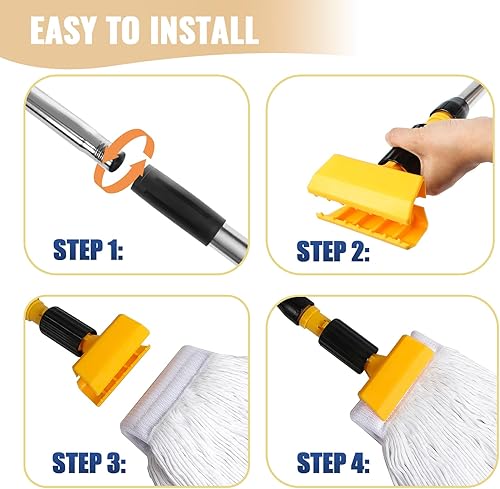 EASY TO INSTALL

STEP 1:

STEP 2:

STEP 3:

STEP 4: