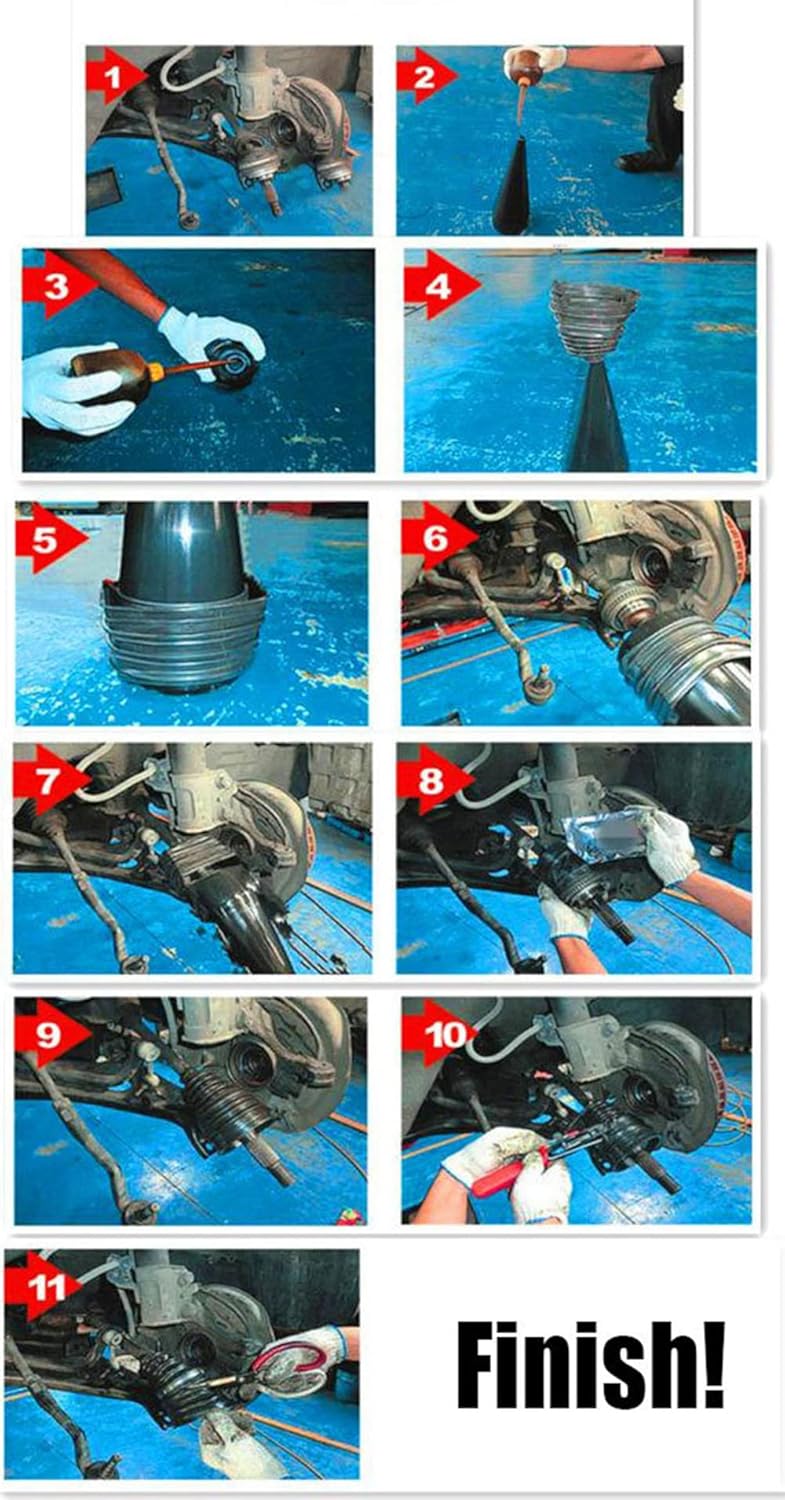 1
2
3
4
5
6
7
8
9
10
11
Finish!