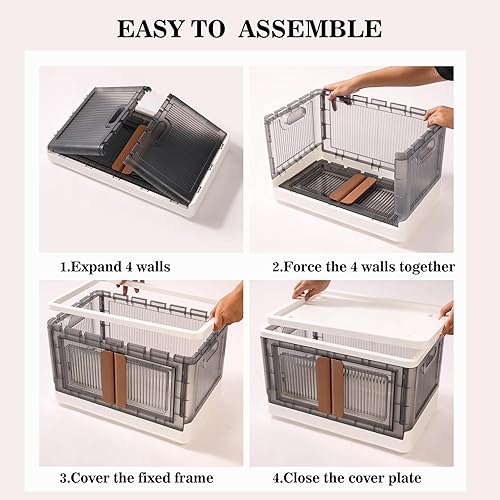 EASY TO ASSEMBLE

1.Expand 4 walls

2.Force the 4 walls together

3.Cover the fixed frame

4.Close the cover plate