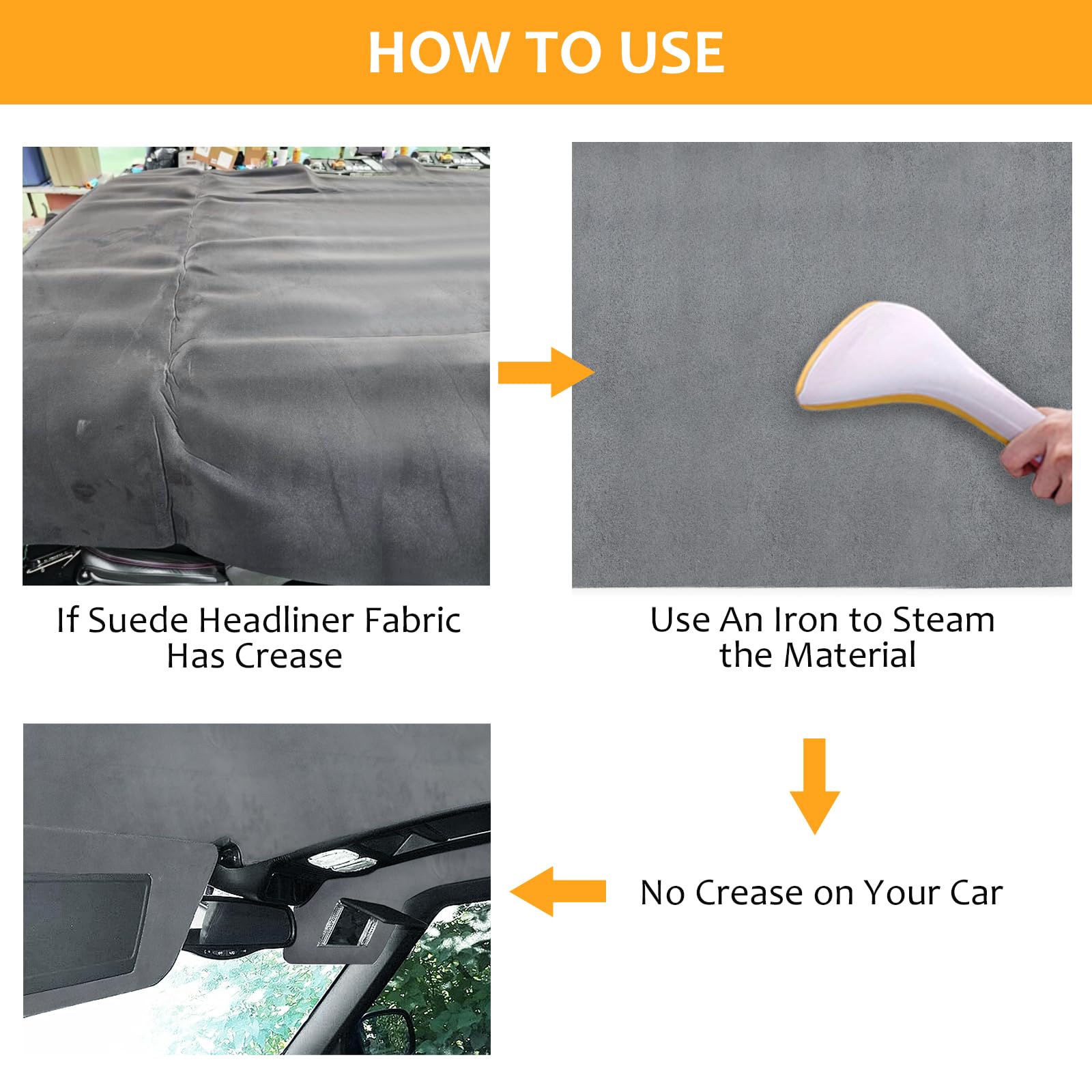 HOW TO USE

If Suede Headliner Fabric Has Crease

Use An Iron to Steam the Material

No Crease on Your Car