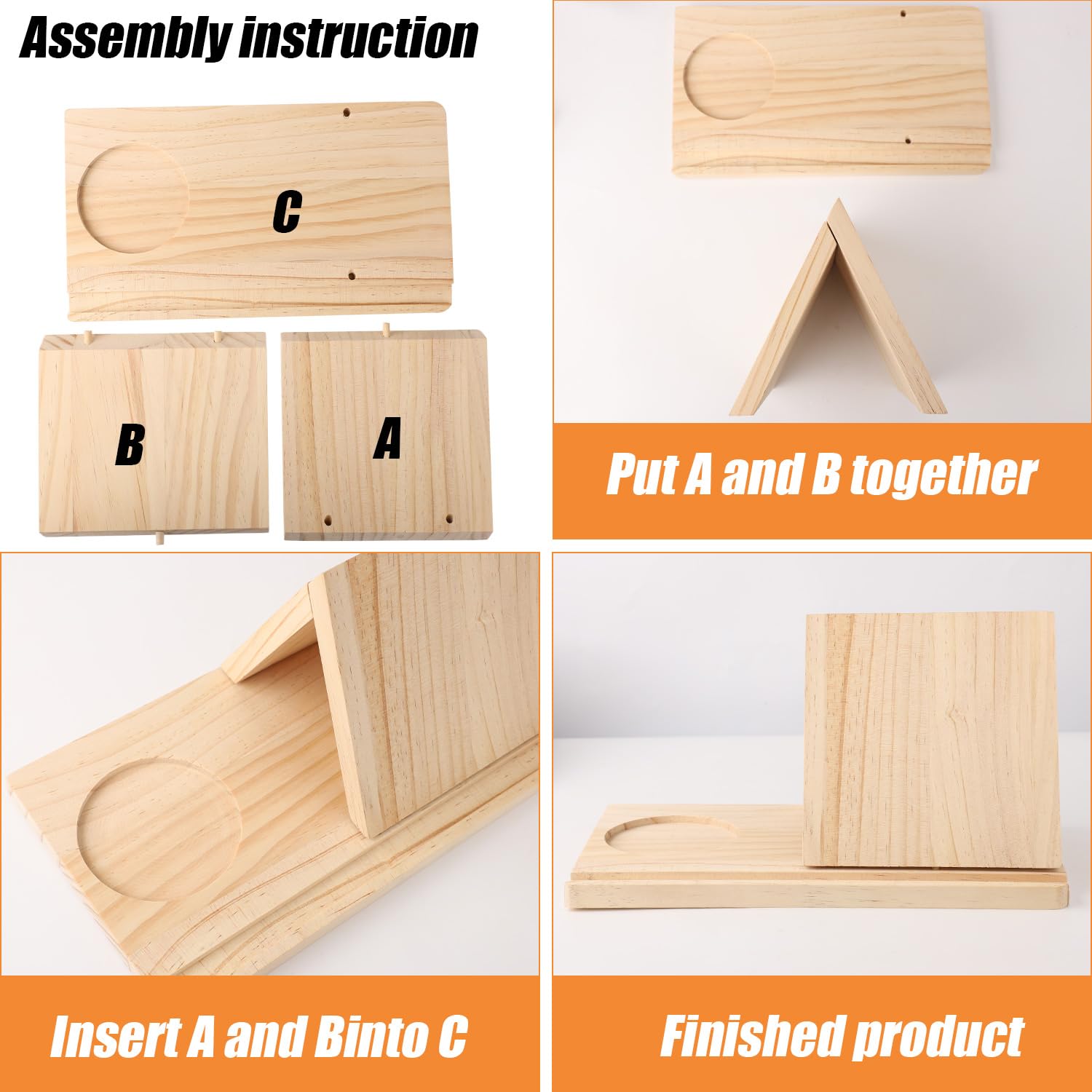 Assembly instruction

C

B

A

Put A and B together

Insert A and Binto C

Finished product