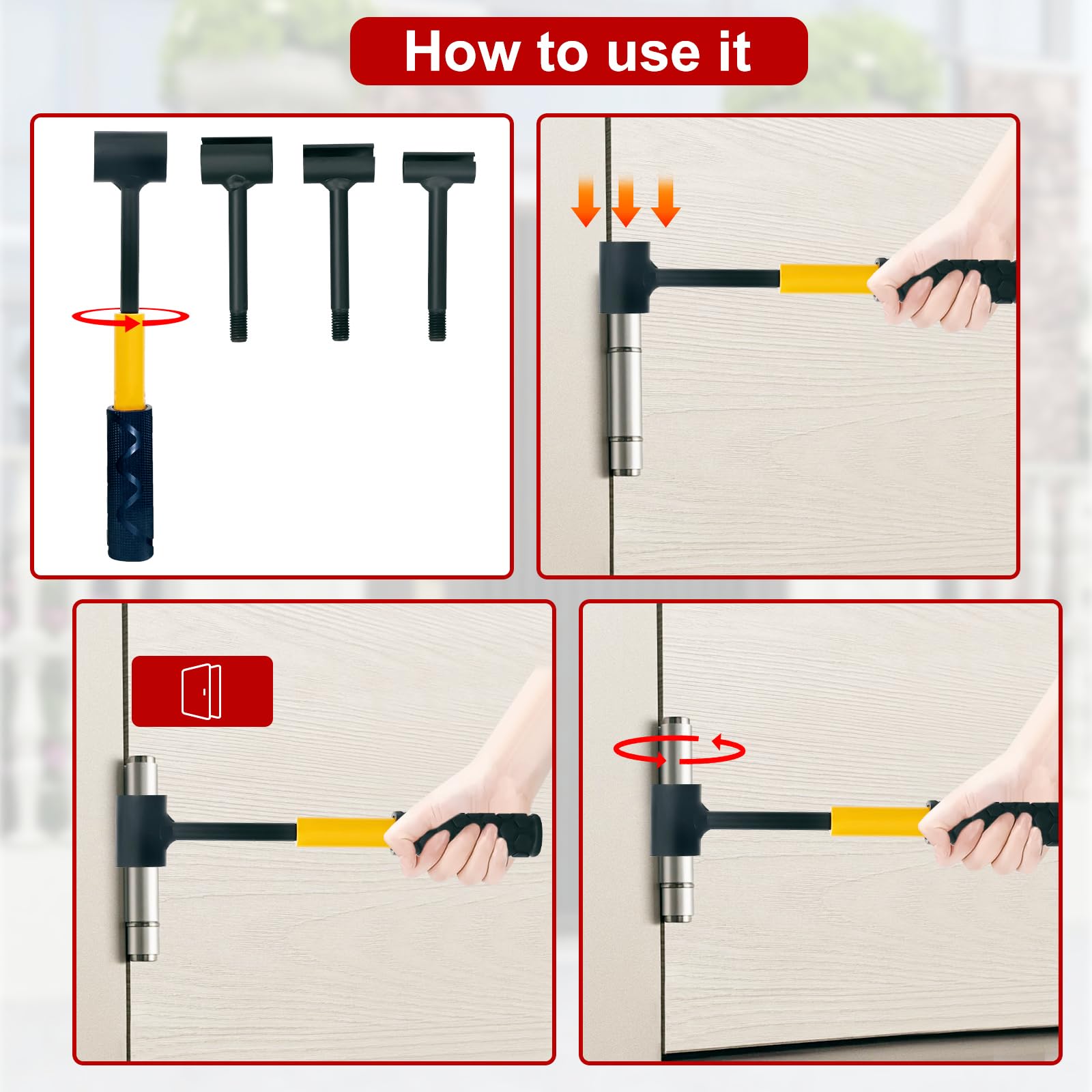 How to use it