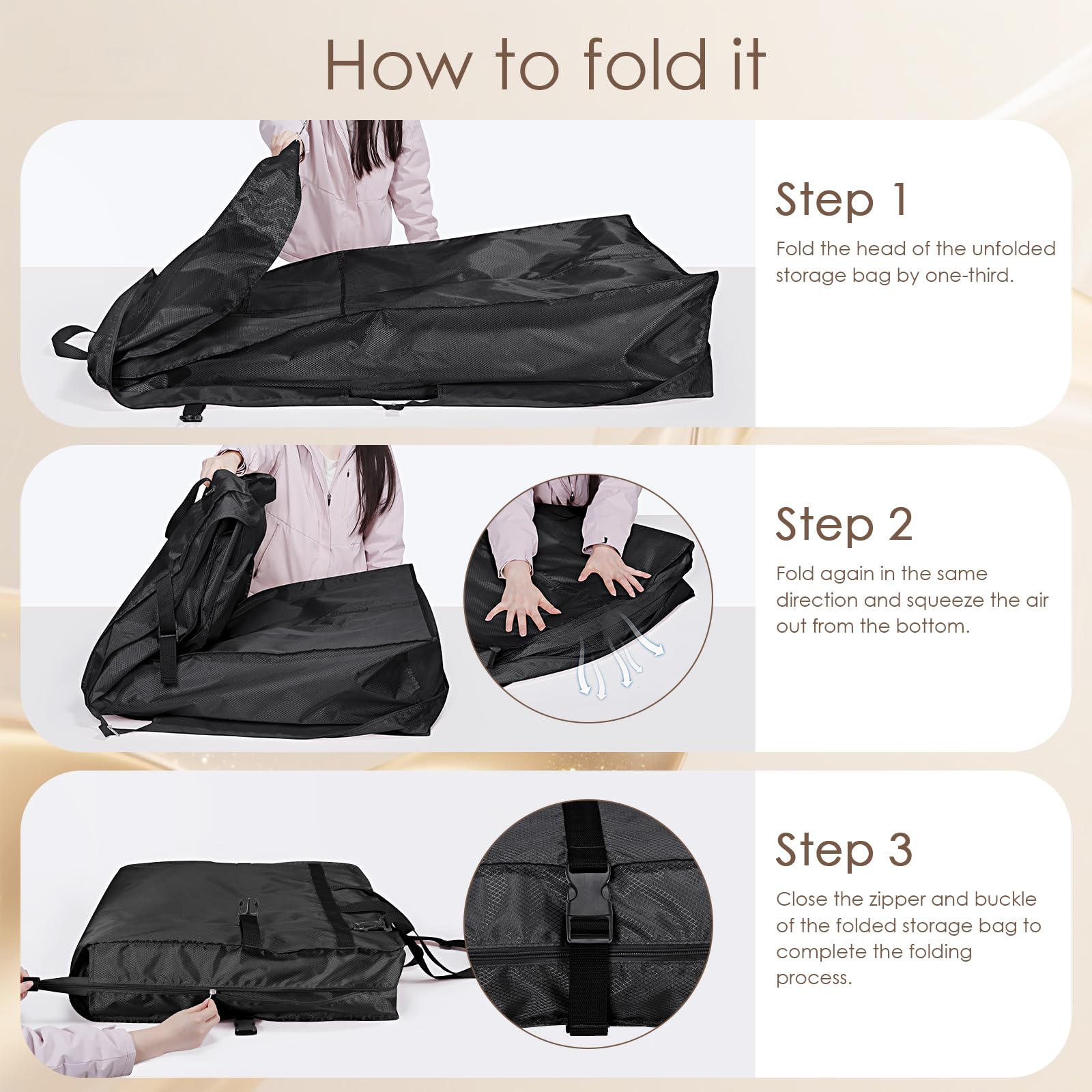 How to fold it

Step 1

Fold the head of the unfolded storage bag by one-third.

Step 2

Fold again in the same direction and squeeze the air out from the bottom.

Step 3

Close the zipper and buckle of the folded storage bag to complete the folding process.