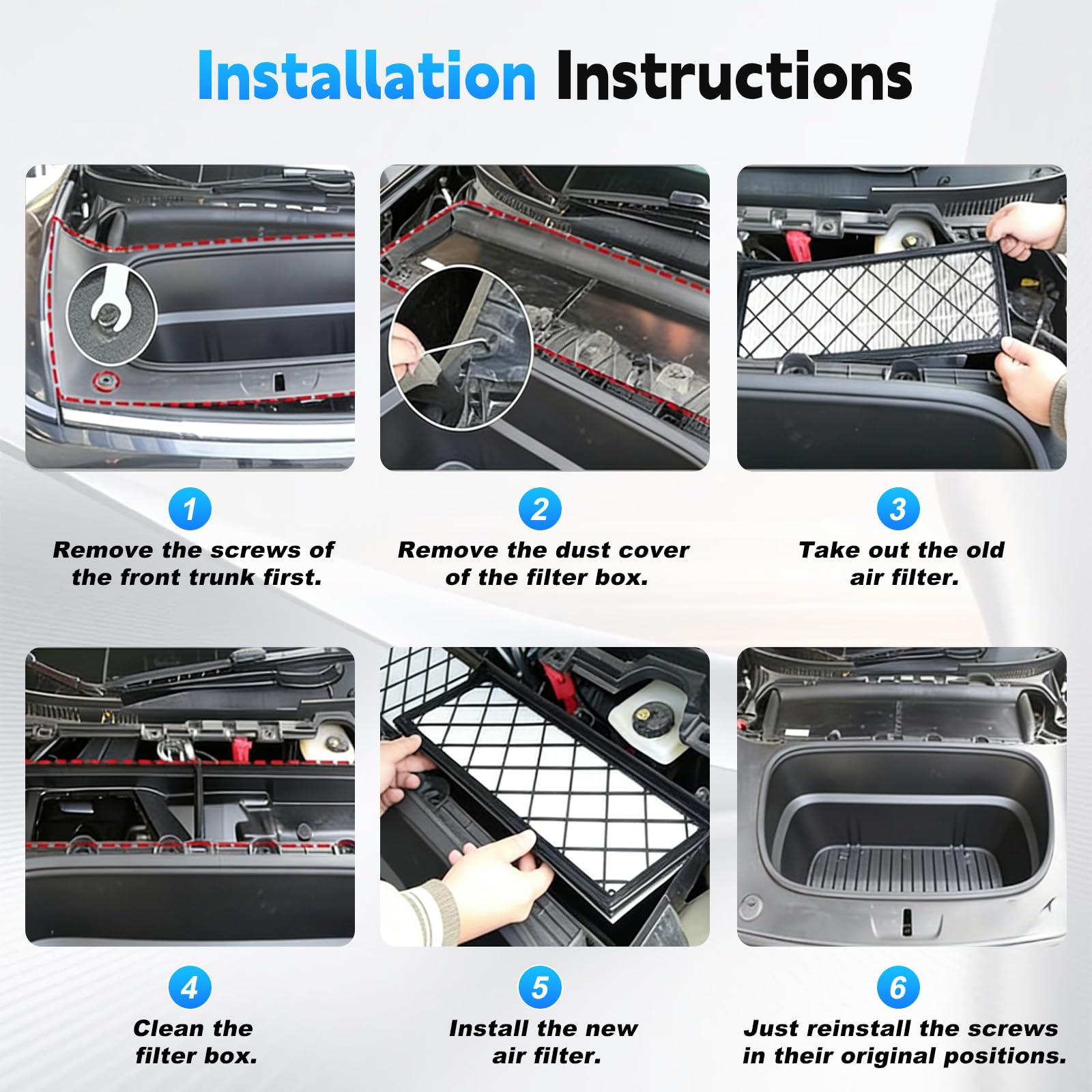 Installation Instructions

1
Remove the screws of the front trunk first.

2
Remove the dust cover of the filter box.

3
Take out the old air filter.

4
Clean the filter box.

5
Install the new air filter.

6
Just reinstall the screws in their original positions.