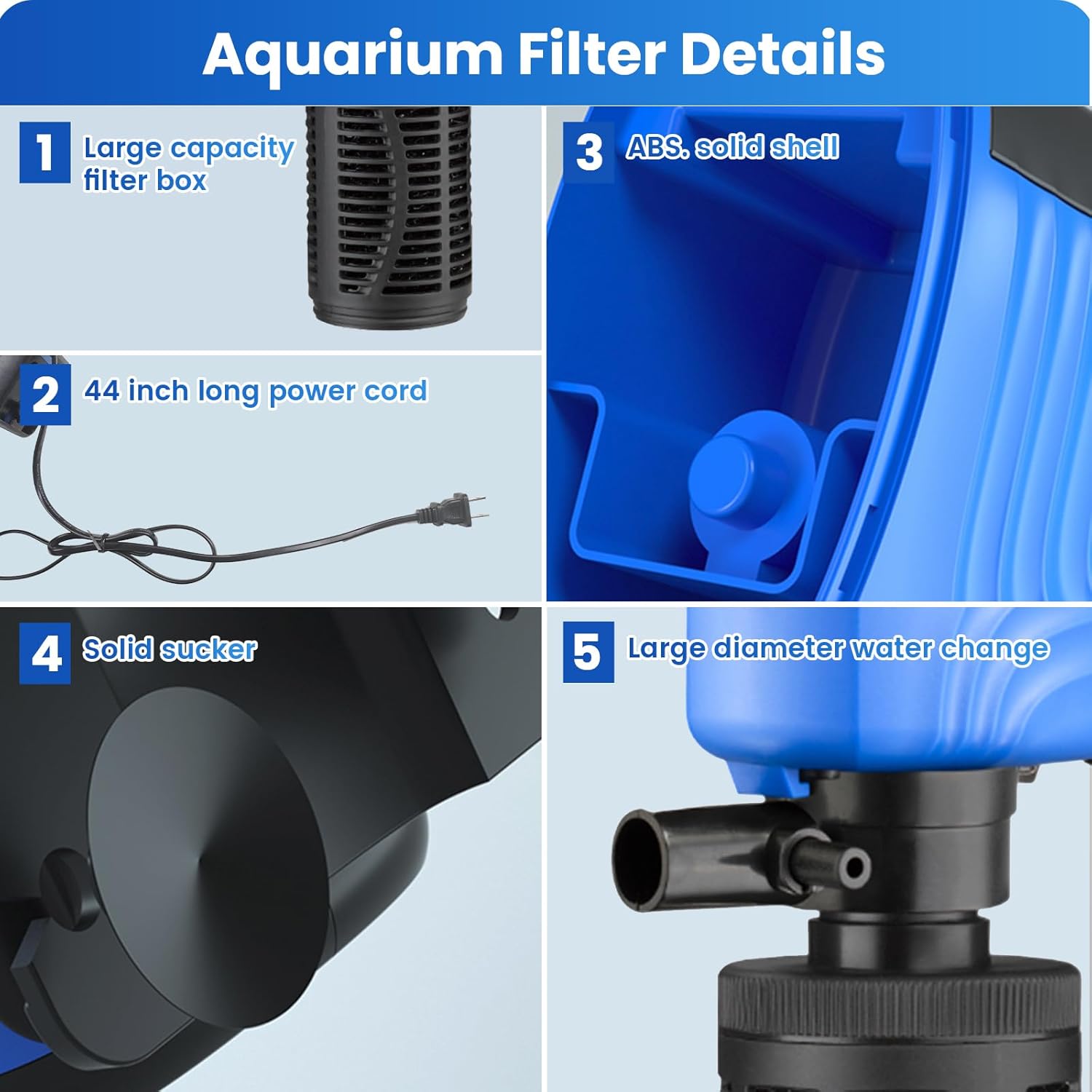 Aquarium Filter Details

1 Large capacity filter box

2 44 inch long power cord

3 ABS. solid shell

4 Solid sucker

5 Large diameter water change