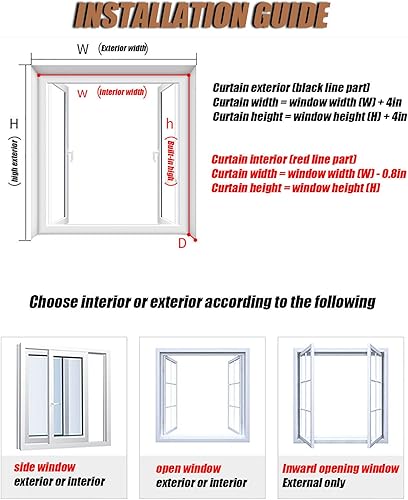 INSTALLATION GUIDE

W (Exterior width)

w (interior width)

H (high exterior)

h (Built-in high)

D

Curtain exterior (black line part)
Curtain width = window width (W) + 4in
Curtain height = window height (H) + 4in

Curtain interior (red line part)
Curtain width = window width (W) - 0.8in
Curtain height = window height (H)

Choose interior or exterior according to the following

side window
exterior or interior

open window
exterior or interior

Inward opening window
External only