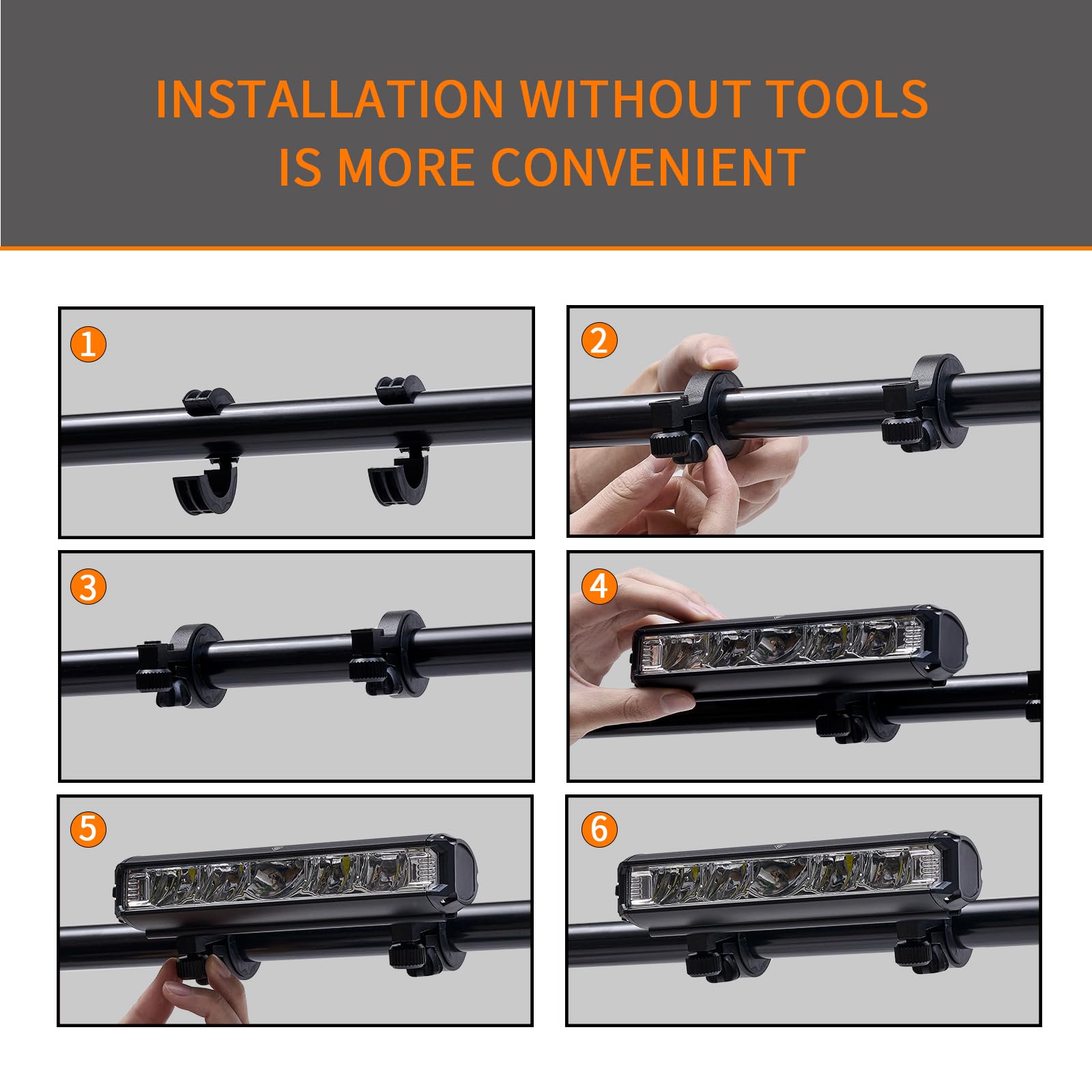 INSTALLATION WITHOUT TOOLS IS MORE CONVENIENT

1

2

3

4

5

6