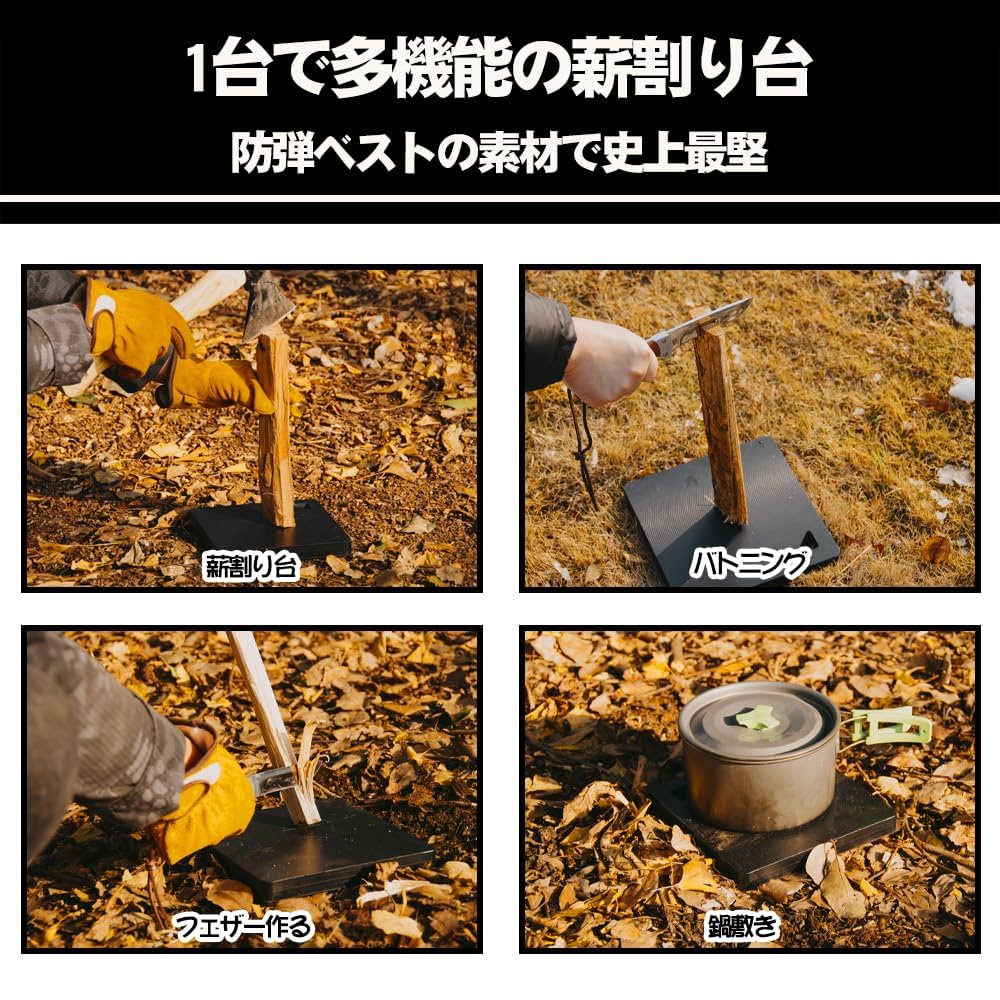 1台で多機能の薪割り台
防弾ベストの素材で史上最堅

薪割り台

バトニング

フェザー作る

鍋敷き