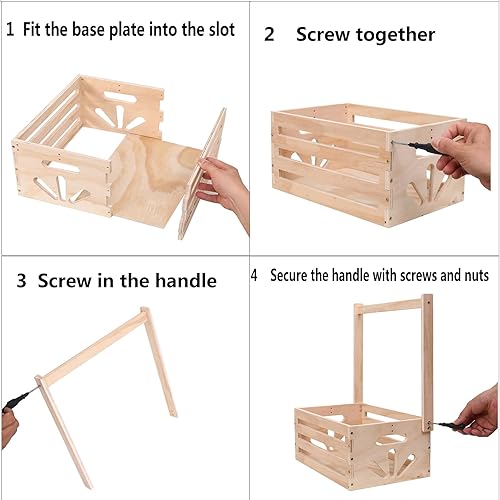 1 Fit the base plate into the slot

2 Screw together

3 Screw in the handle

4 Secure the handle with screws and nuts