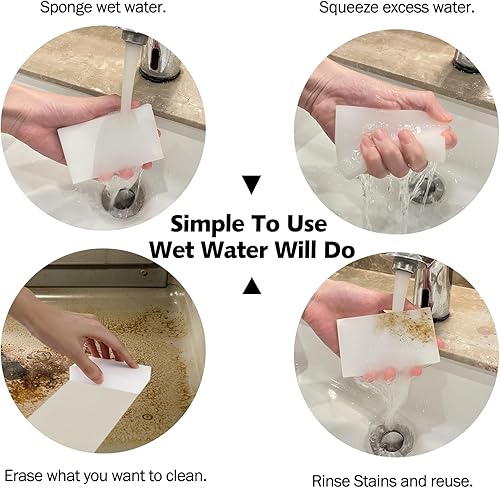 Sponge wet water.

Squeeze excess water.

▼

Simple To Use
Wet Water Will Do

▲

Erase what you want to clean.

Rinse Stains and reuse.