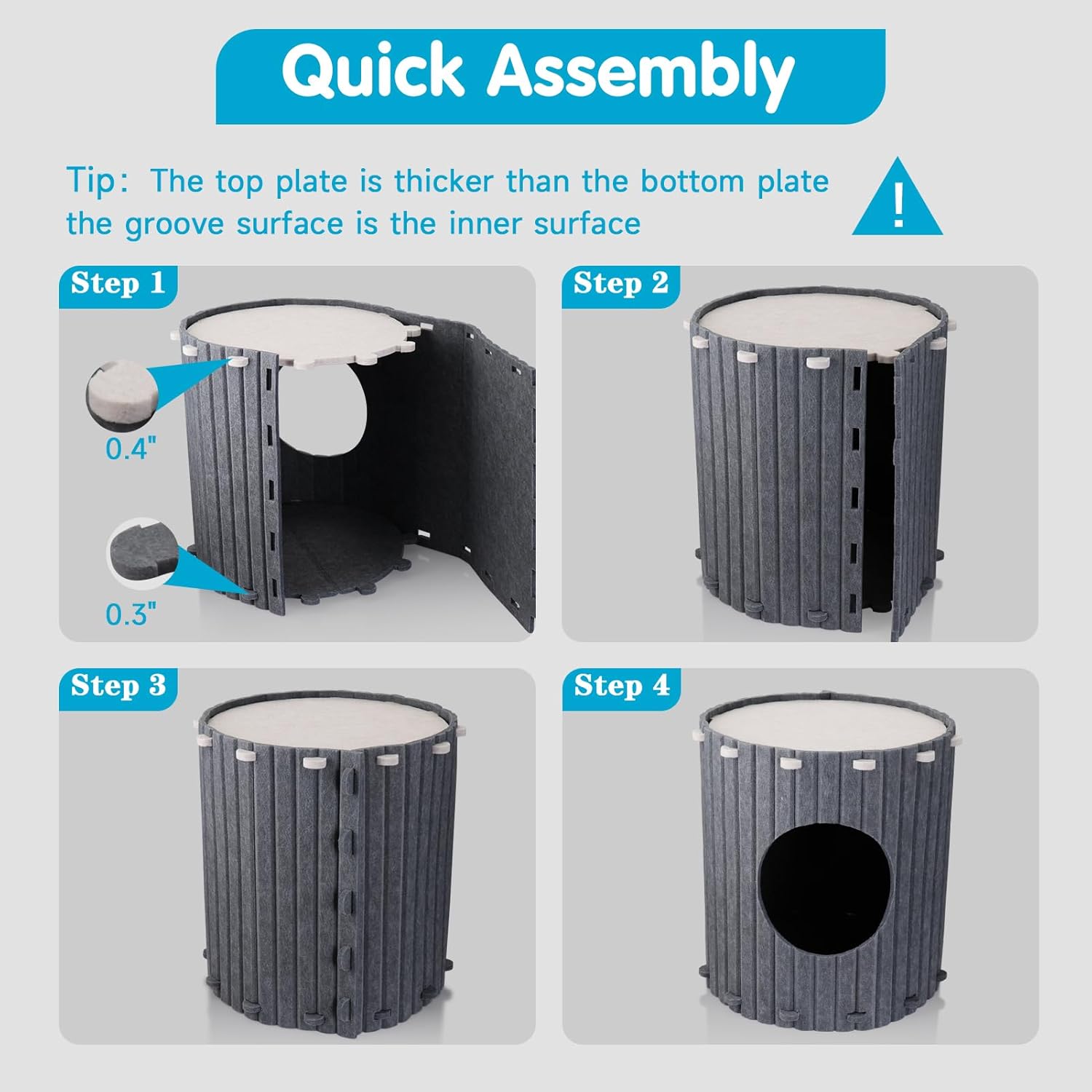 Quick Assembly

Tip: The top plate is thicker than the bottom plate the groove surface is the inner surface

!

Step 1

0.4"

0.3"

Step 2

Step 3

Step 4