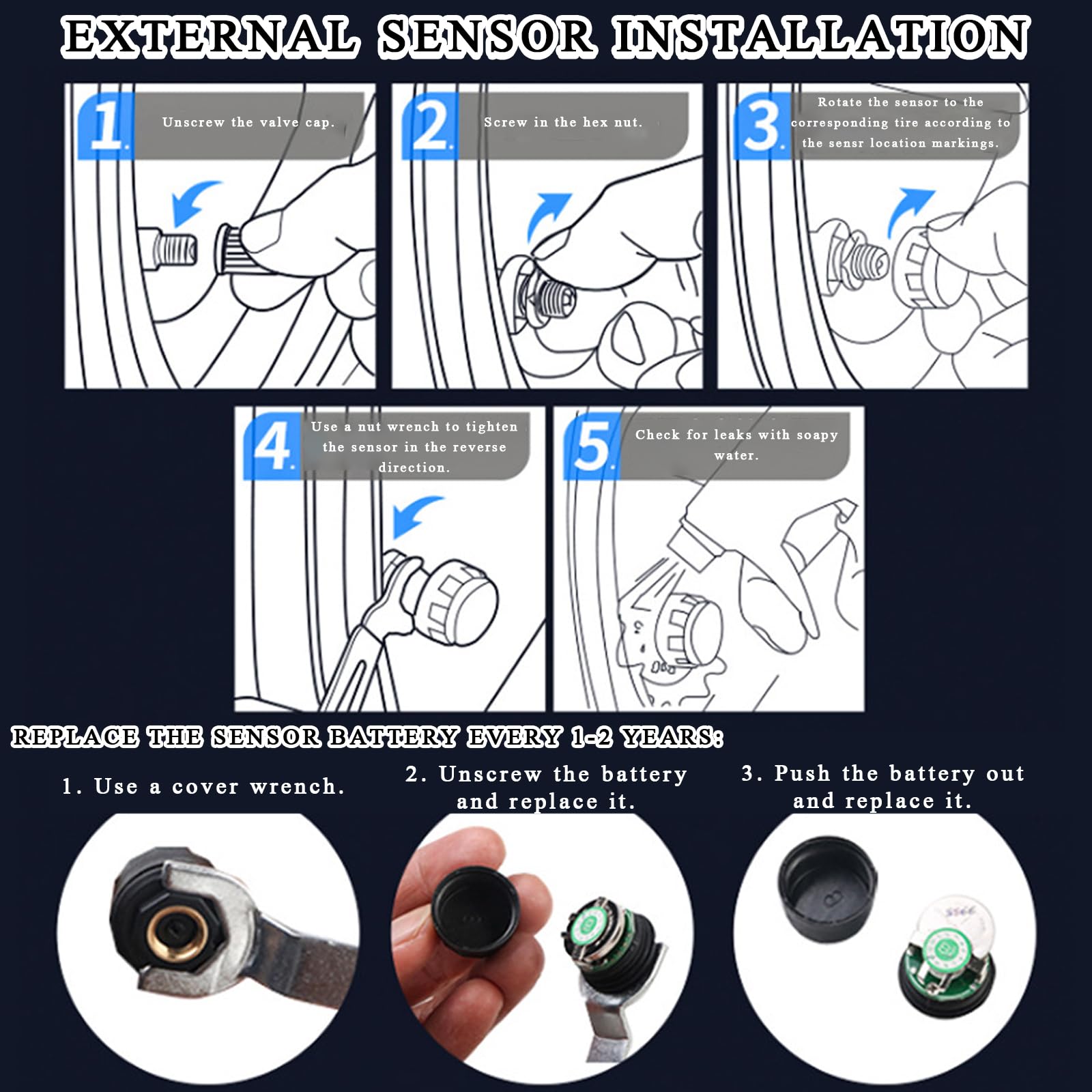 EXTERNAL SENSOR INSTALLATION

1. Unscrew the valve cap.

2. Screw in the hex nut.

3. Rotate the sensor to the corresponding tire according to the sensr location markings.

4. Use a nut wrench to tighten the sensor in the reverse direction.

5. Check for leaks with soapy water.

REPLACE THE SENSOR BATTERY EVERY 1-2 YEARS:

1. Use a cover wrench.

2. Unscrew the battery and replace it.

3. Push the battery out and replace it.