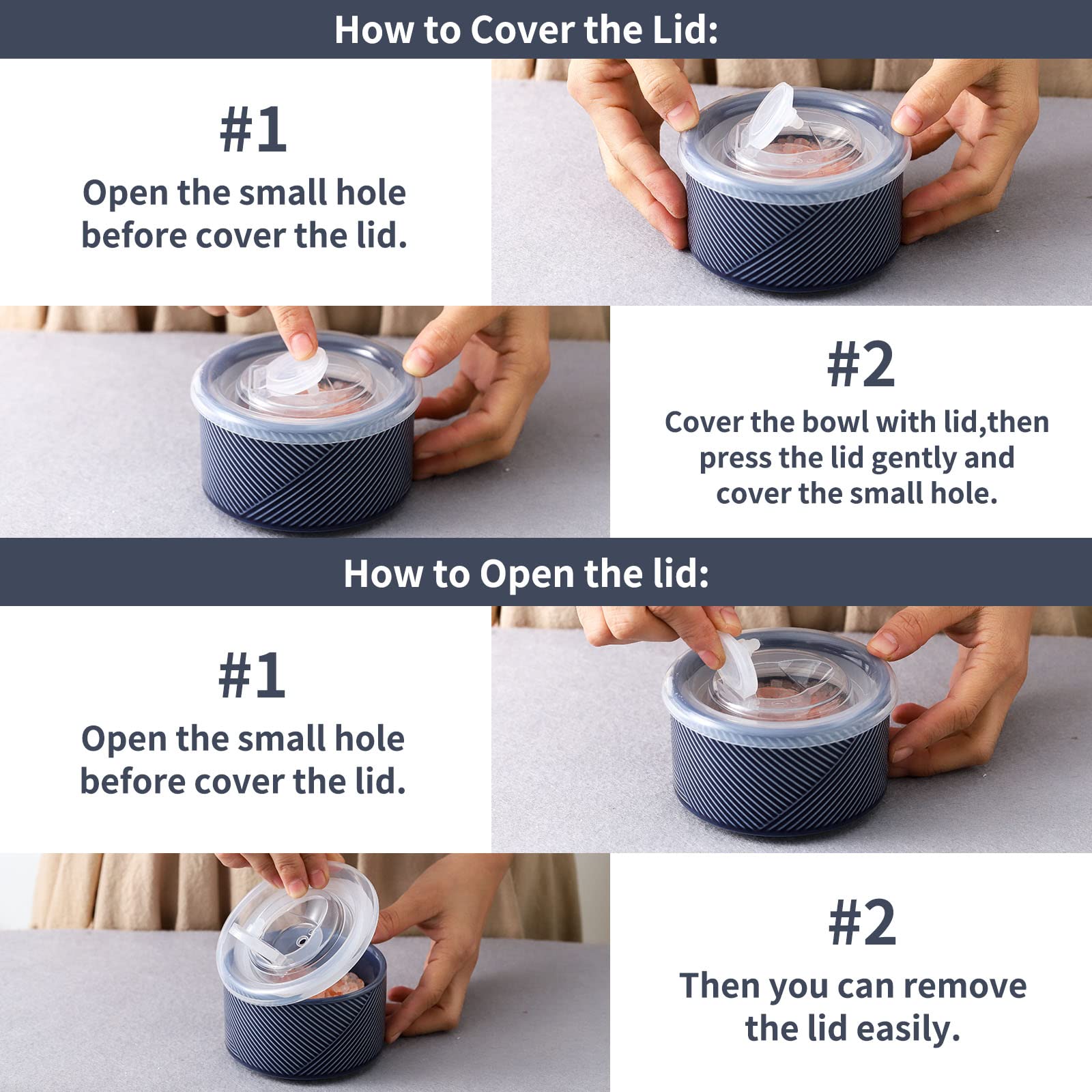 How to Cover the Lid:

#1
Open the small hole before cover the lid.

#2
Cover the bowl with lid,then press the lid gently and cover the small hole.

How to Open the lid:

#1
Open the small hole before cover the lid.

#2
Then you can remove the lid easily.