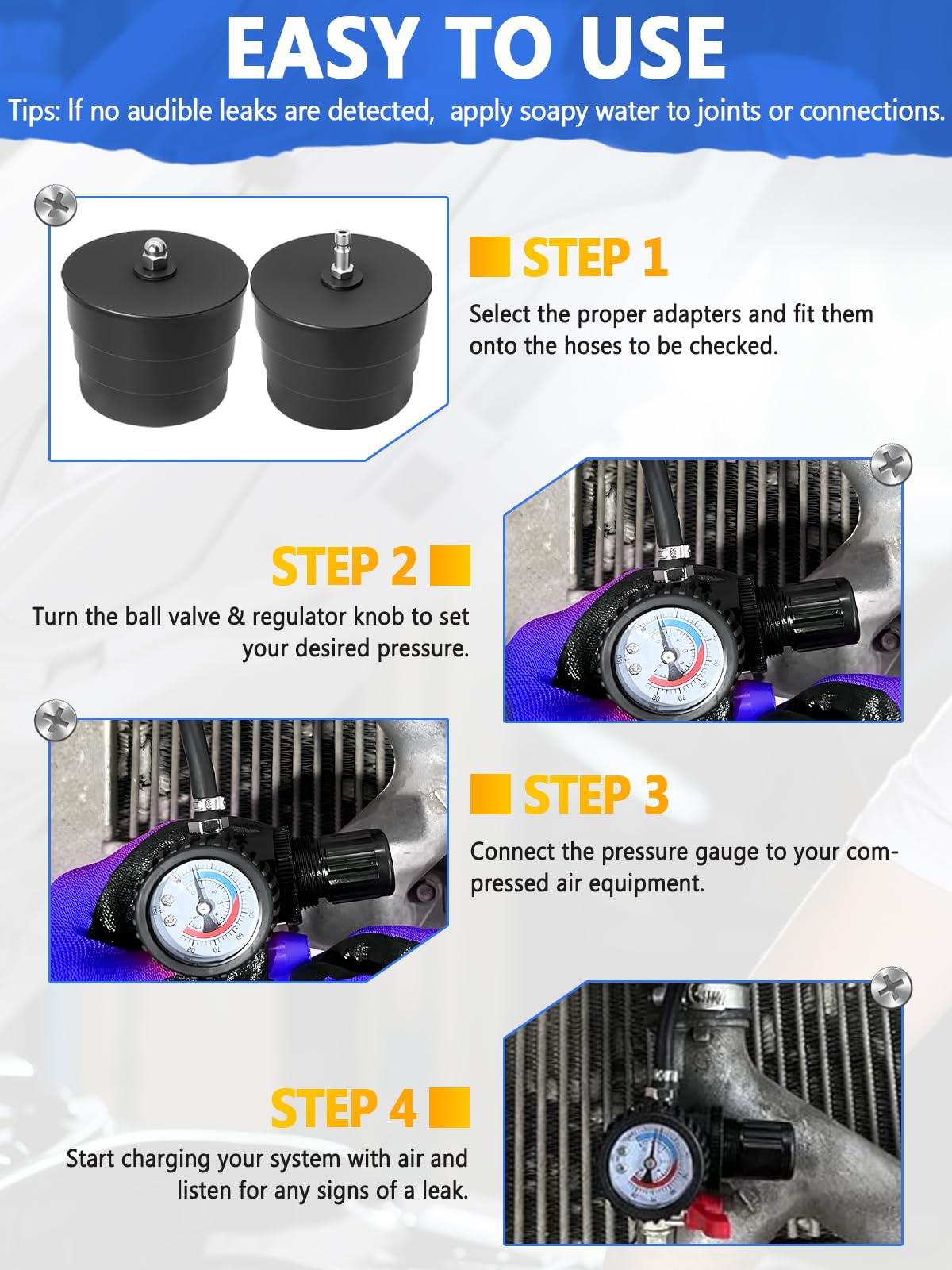 EASY TO USE

Tips: If no audible leaks are detected, apply soapy water to joints or connections.

STEP 1

Select the proper adapters and fit them onto the hoses to be checked.

STEP 2

Turn the ball valve & regulator knob to set your desired pressure.

STEP 3

Connect the pressure gauge to your compressed air equipment.

STEP 4

Start charging your system with air and listen for any signs of a leak.