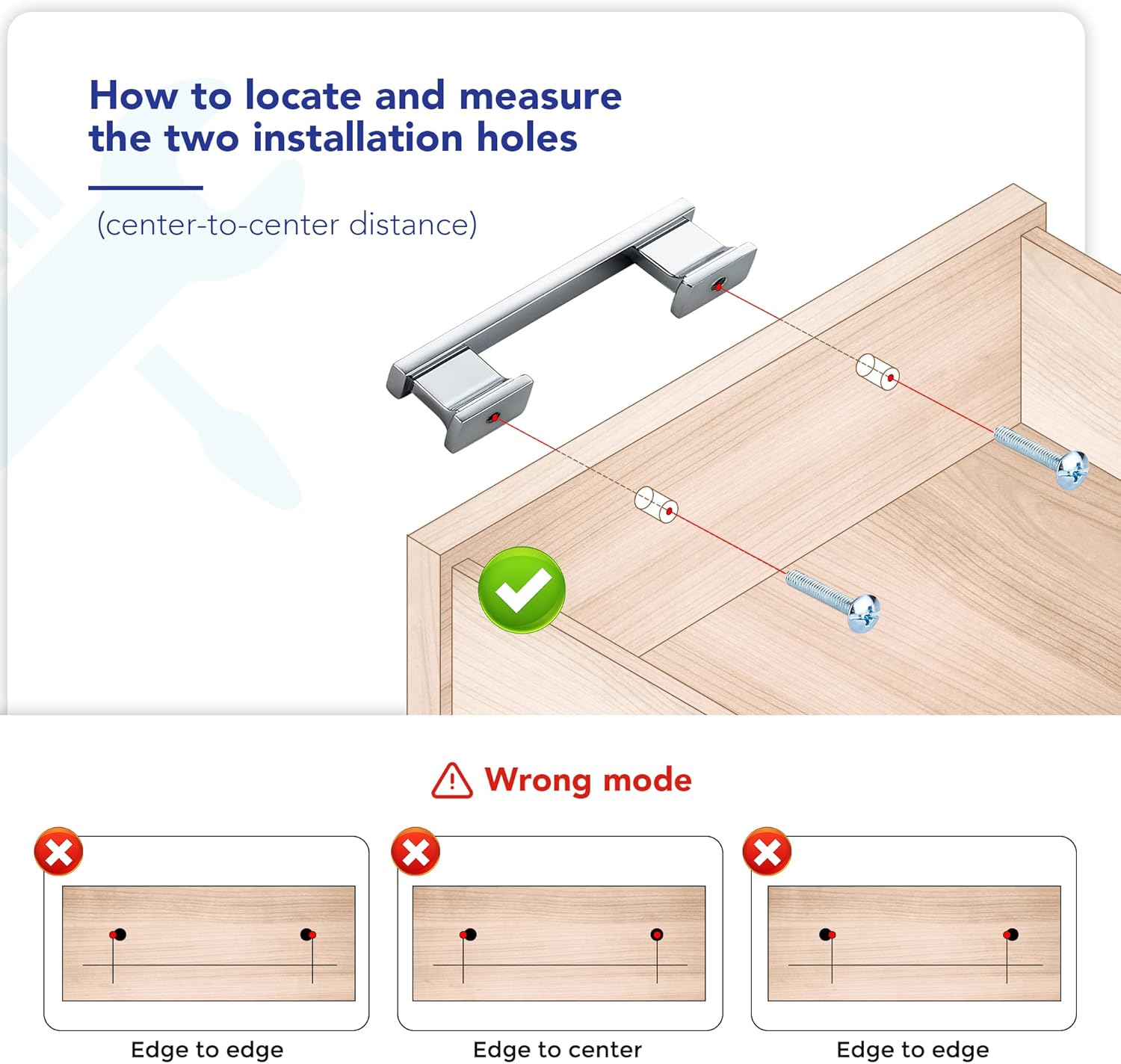 How to locate and measure the two installation holes

(center-to-center distance)

Wrong mode

Edge to edge

Edge to center

Edge to edge