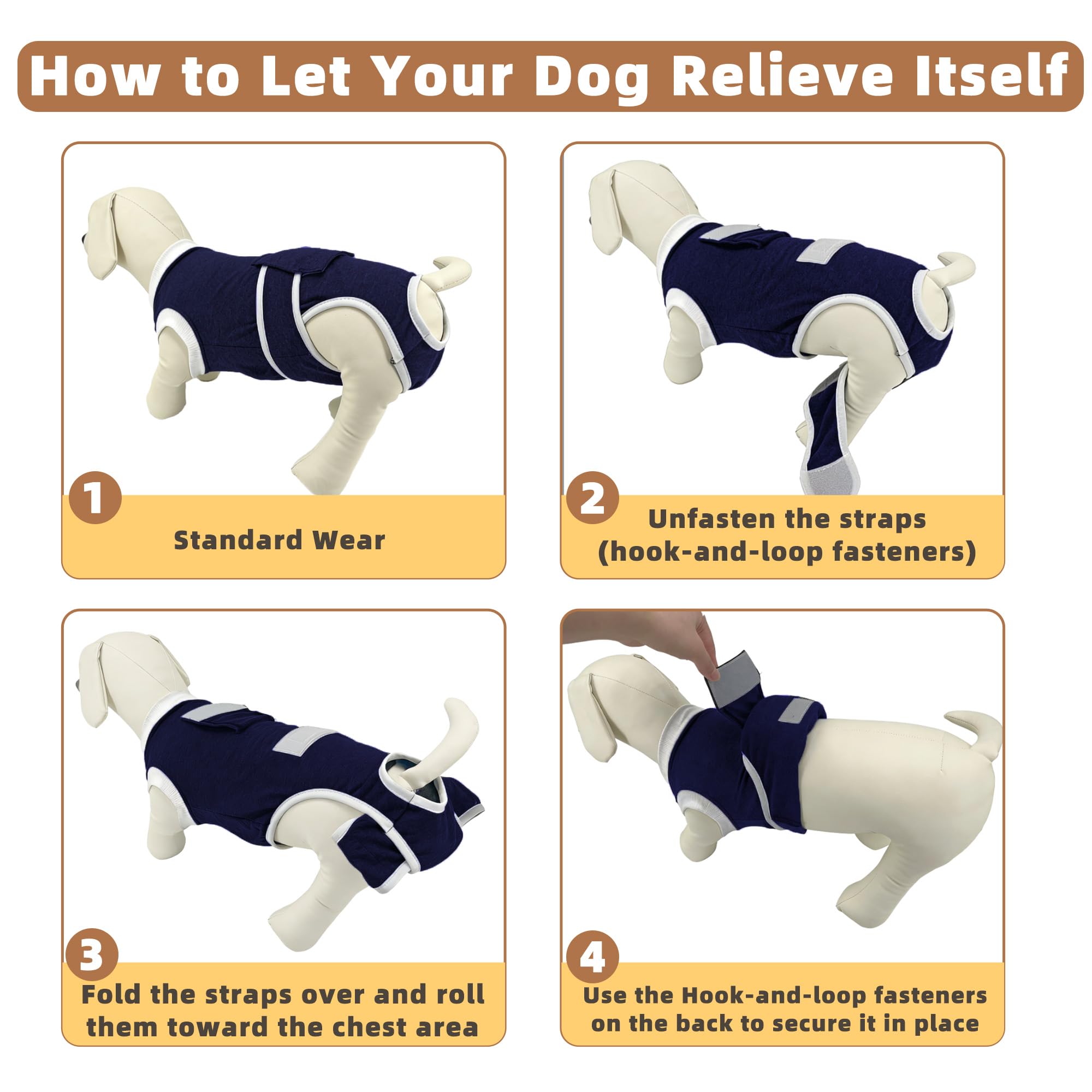 How to Let Your Dog Relieve Itself

1
Standard Wear

2
Unfasten the straps (hook-and-loop fasteners)

3
Fold the straps over and roll them toward the chest area

4
Use the Hook-and-loop fasteners on the back to secure it in place