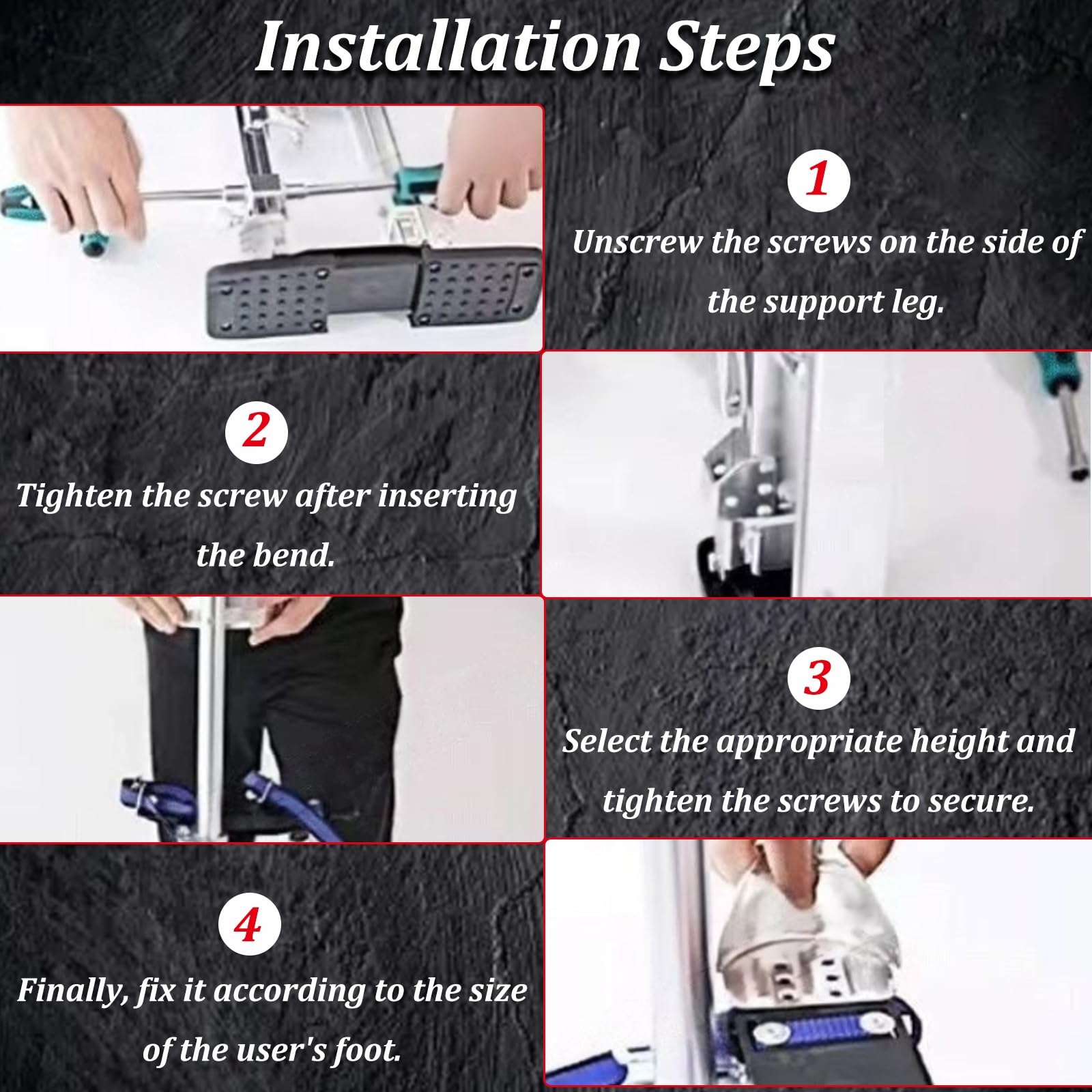 Installation Steps

1

Unscrew the screws on the side of the support leg.

2

Tighten the screw after inserting the bend.

3

Select the appropriate height and tighten the screws to secure.

4

Finally, fix it according to the size of the user's foot.