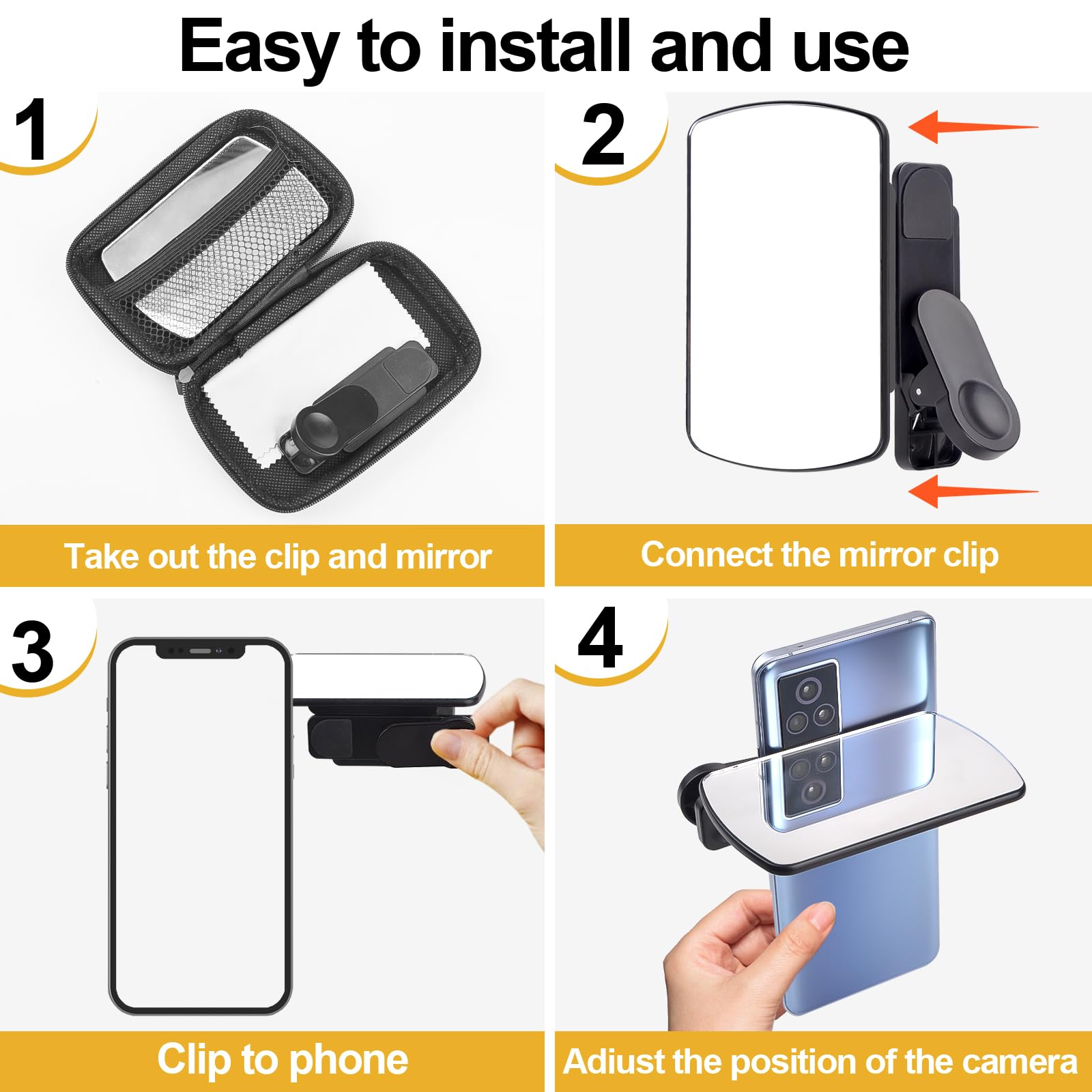 Easy to install and use

1

Take out the clip and mirror

2

Connect the mirror clip

3

Clip to phone

4

Adiust the position of the camera