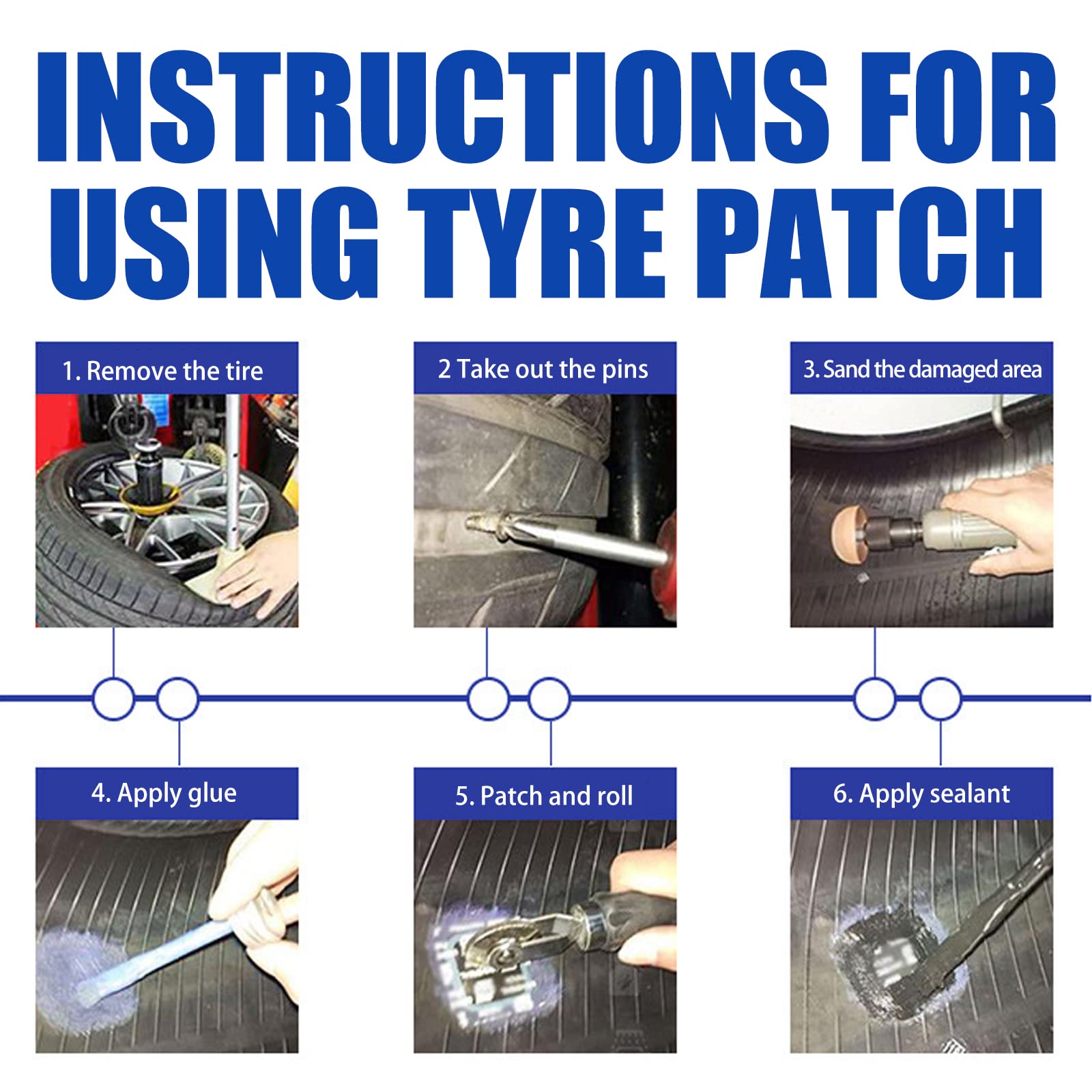 INSTRUCTIONS FOR USING TYRE PATCH

1. Remove the tire

2 Take out the pins

3. Sand the damaged area

4. Apply glue

5. Patch and roll

6. Apply sealant