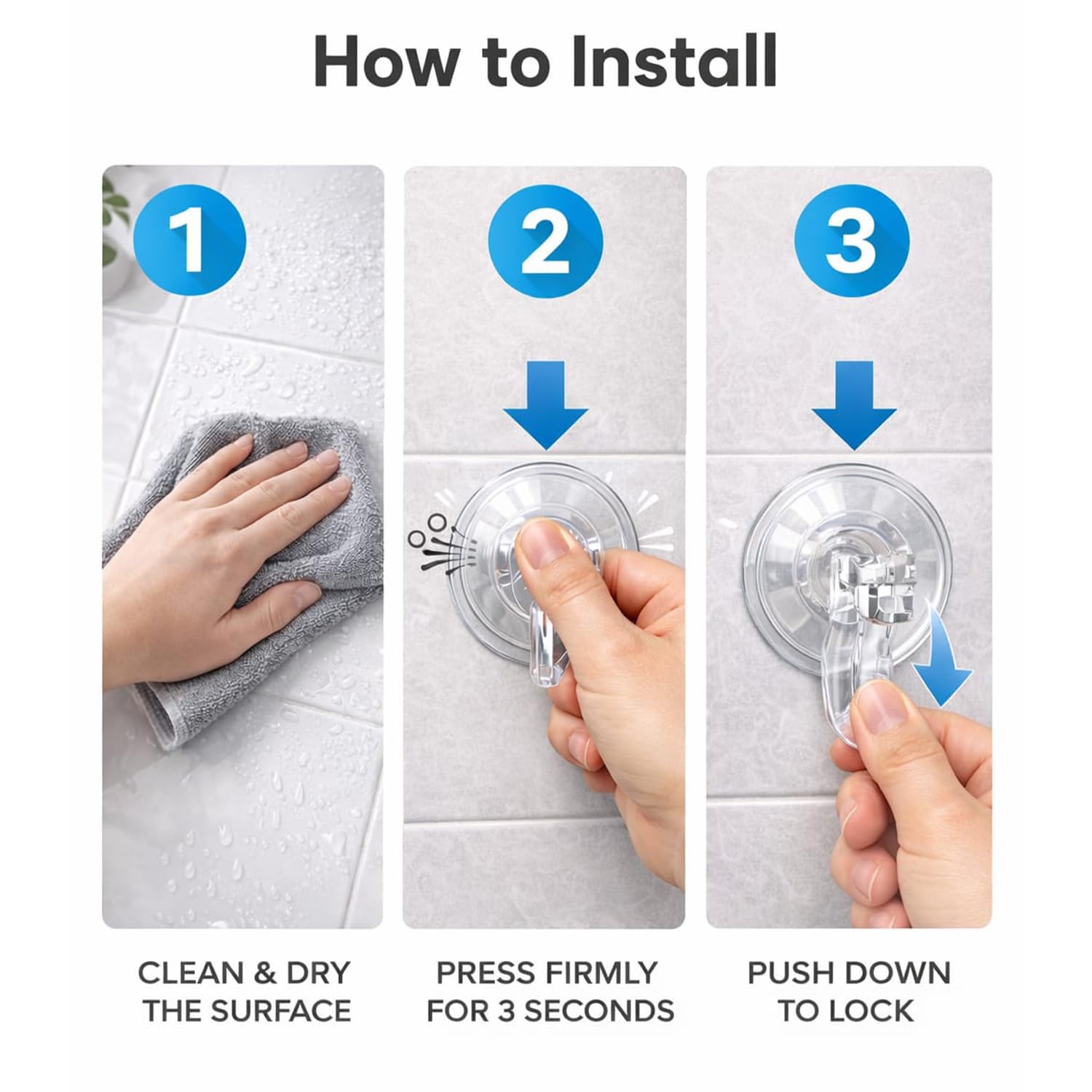 How to Install

1

CLEAN & DRY THE SURFACE

2

PRESS FIRMLY FOR 3 SECONDS

3

PUSH DOWN TO LOCK