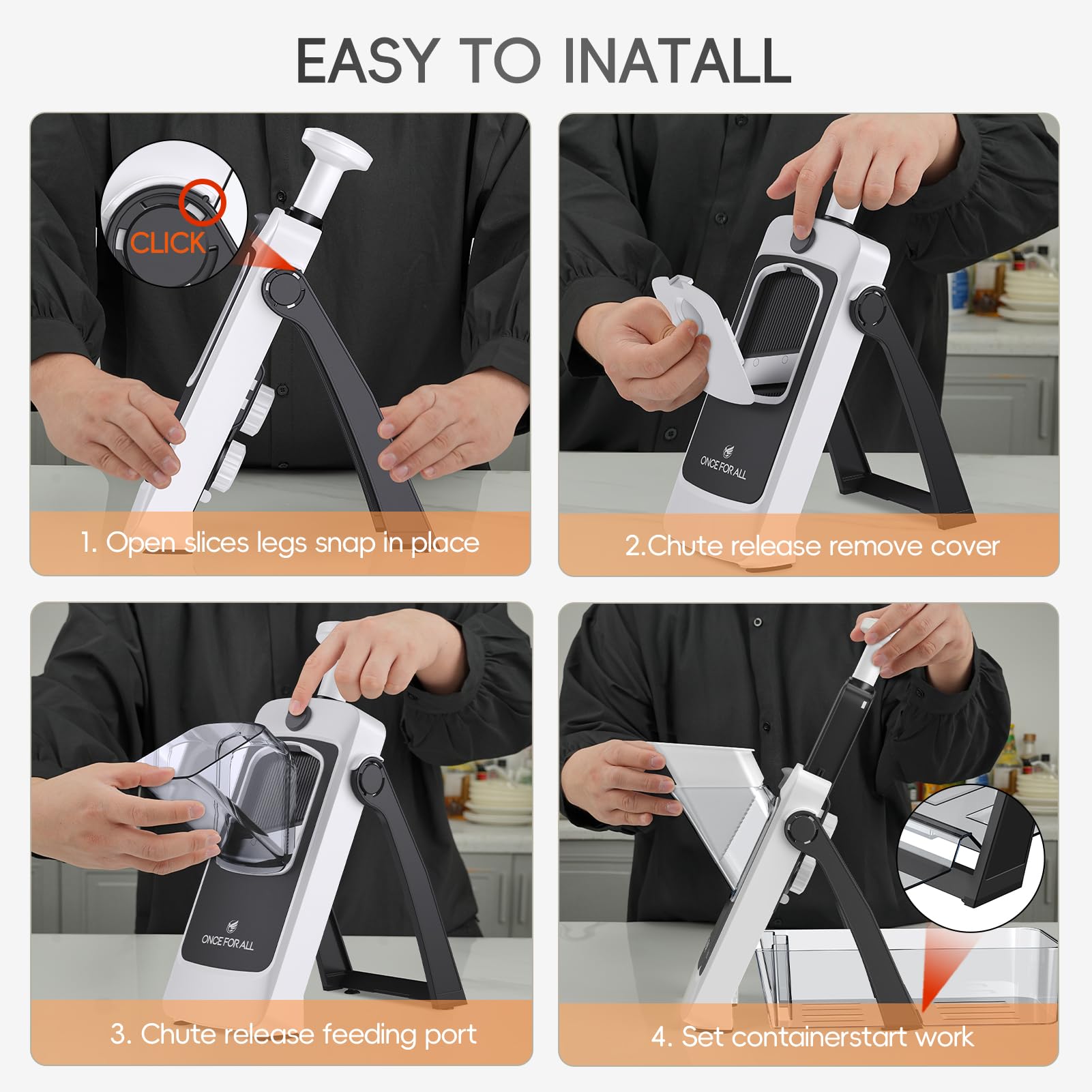 EASY TO INATALL

CLICK

1. Open slices legs snap in place

ONCE FOR ALL

2.Chute release remove cover

ONCE FOR ALL

3. Chute release feeding port

4. Set containerstart work