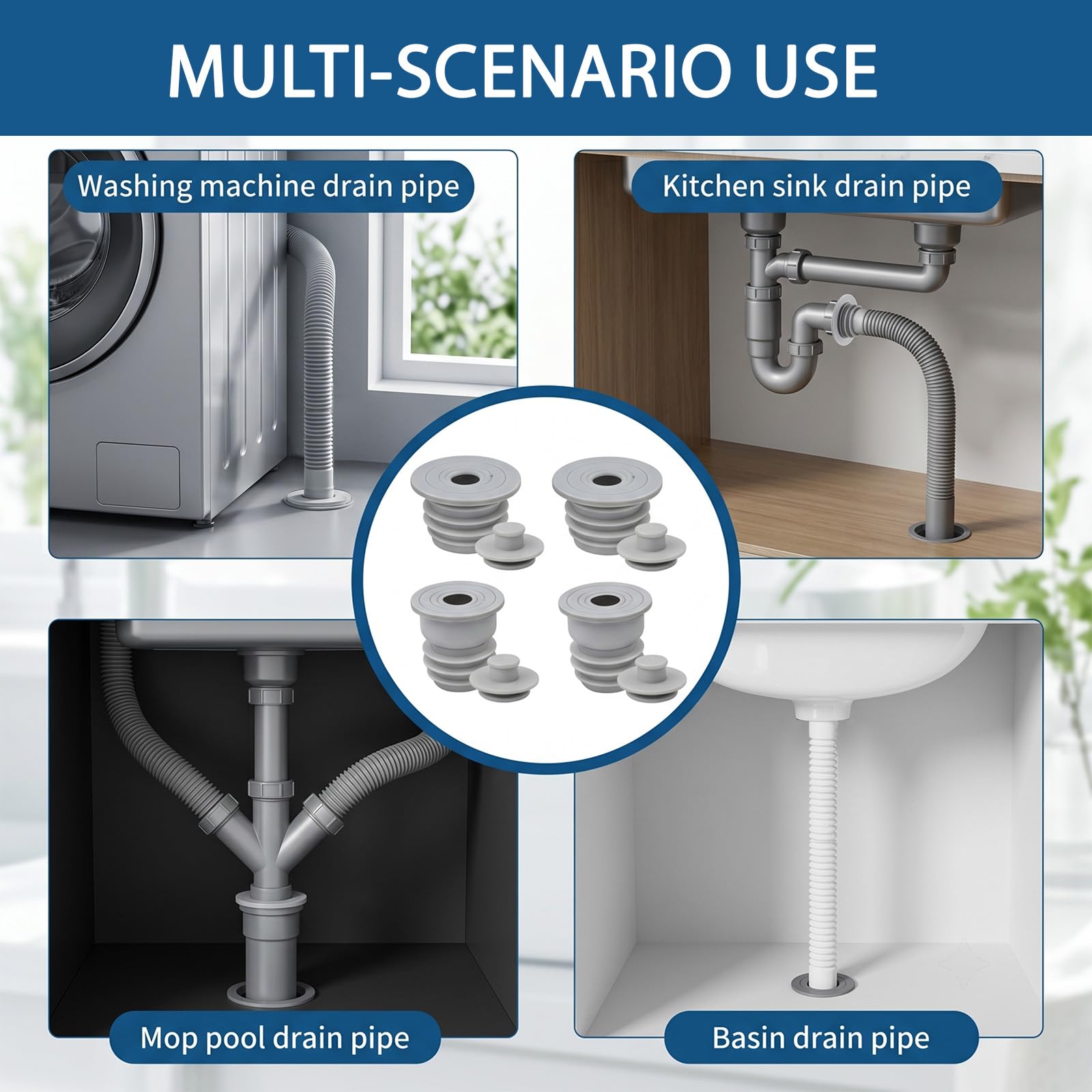 MULTI-SCENARIO USE

Washing machine drain pipe

Kitchen sink drain pipe

Mop pool drain pipe

Basin drain pipe