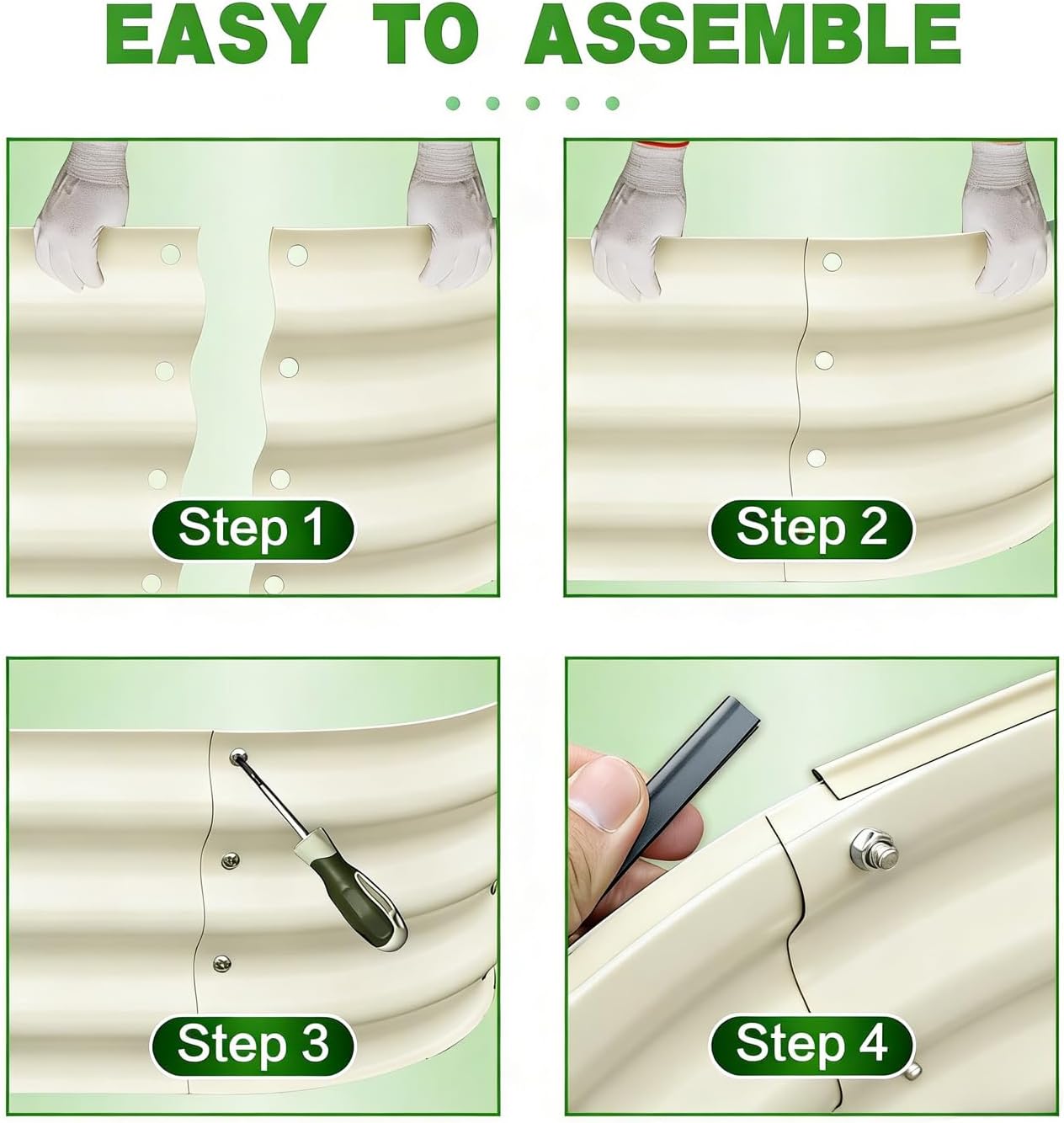 EASY TO ASSEMBLE

Step 1

Step 2

Step 3

Step 4