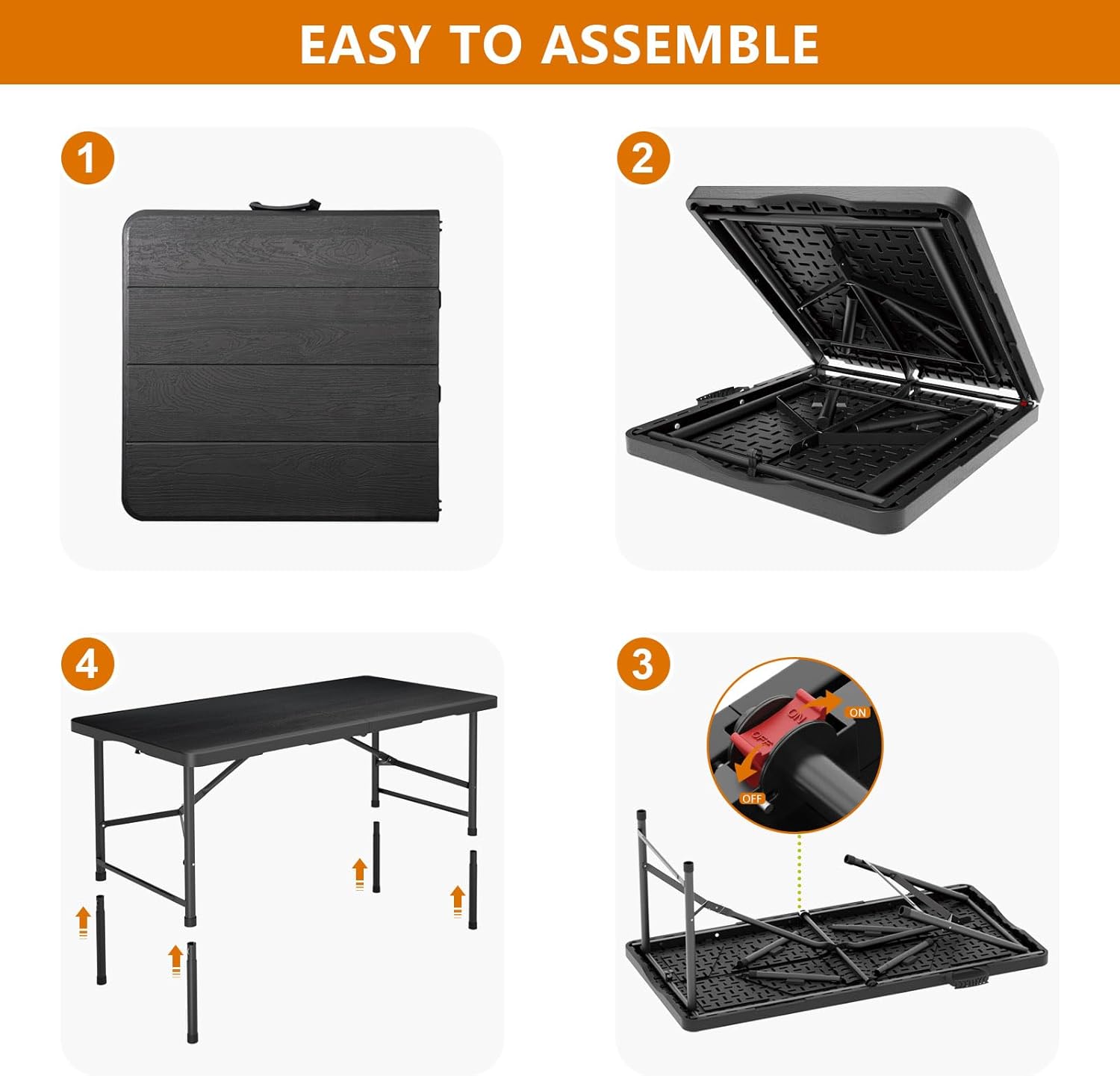 EASY TO ASSEMBLE

1

2

4

3

ON

OFF

ON

OFF