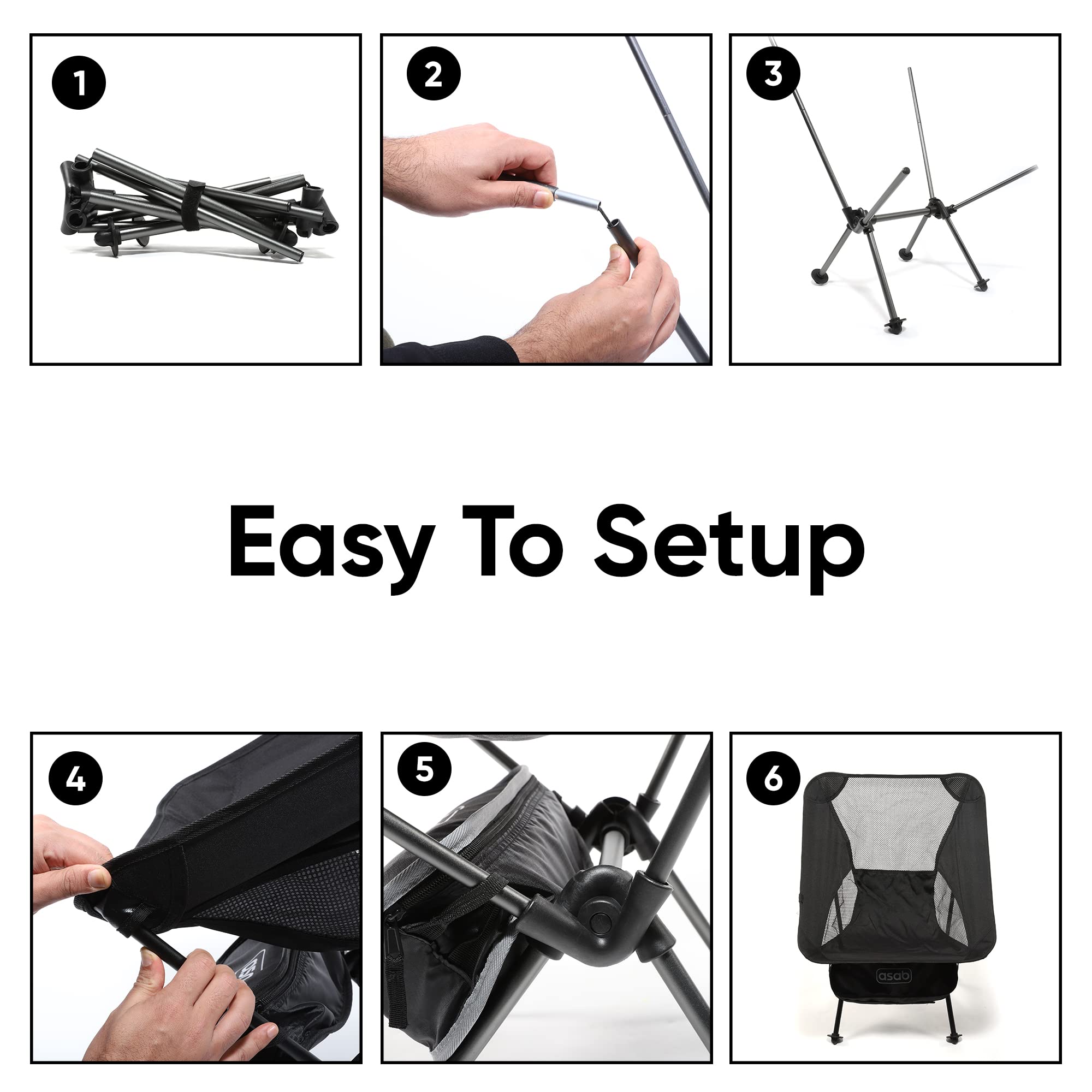 1

2

3

Easy To Setup

4

5

6

asab