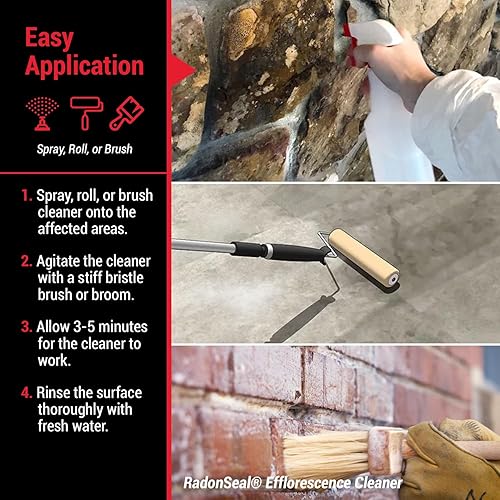 Easy Application

Spray, Roll, or Brush

1. Spray, roll, or brush cleaner onto the affected areas.

2. Agitate the cleaner with a stiff bristle brush or broom.

3. Allow 3-5 minutes for the cleaner to work.

4. Rinse the surface thoroughly with fresh water.

RadonSeal® Efflorescence Cleaner