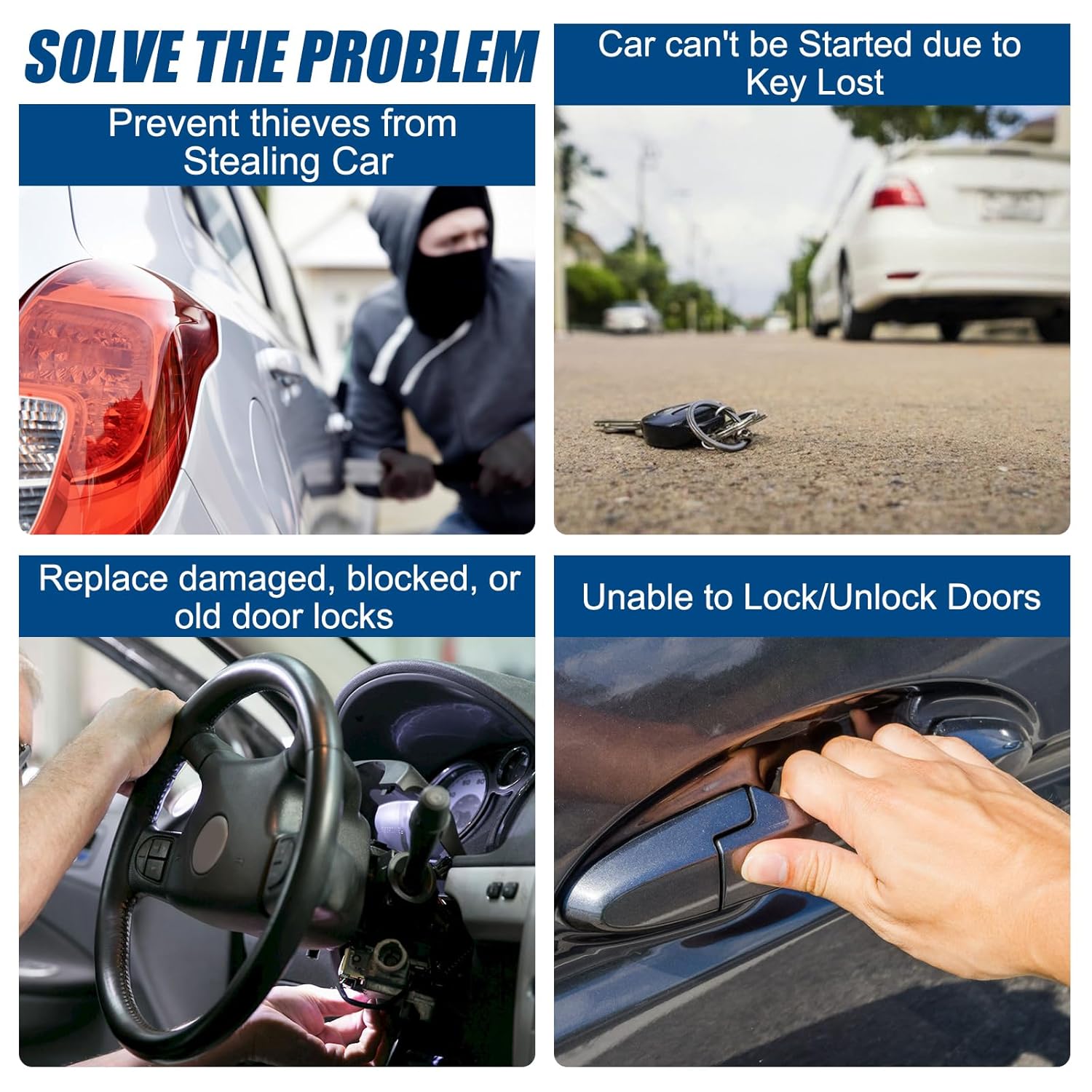 SOLVE THE PROBLEM

Prevent thieves from Stealing Car

Car can't be Started due to Key Lost

Replace damaged, blocked, or old door locks

Unable to Lock/Unlock Doors