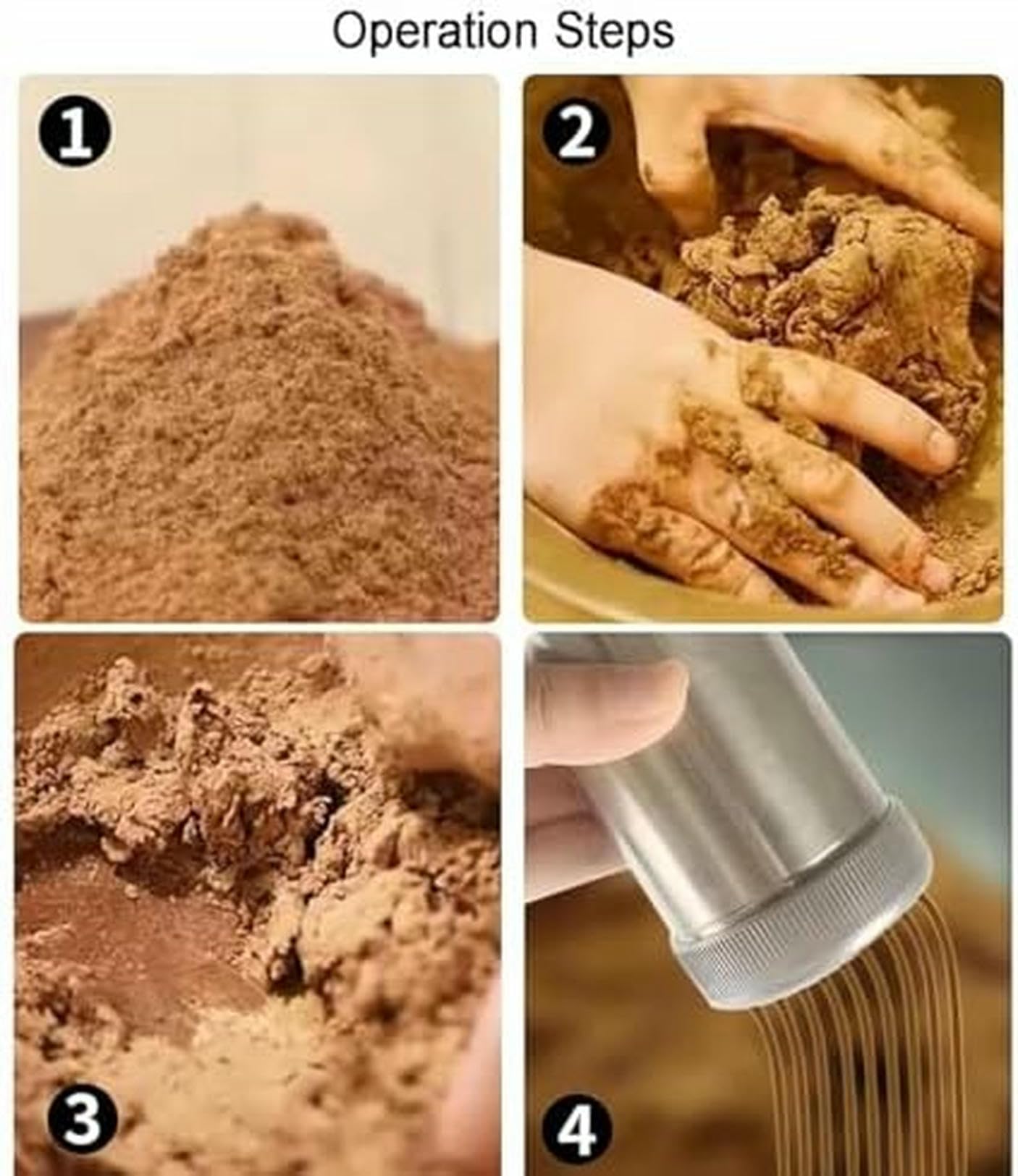 Operation Steps

1

2

3

4