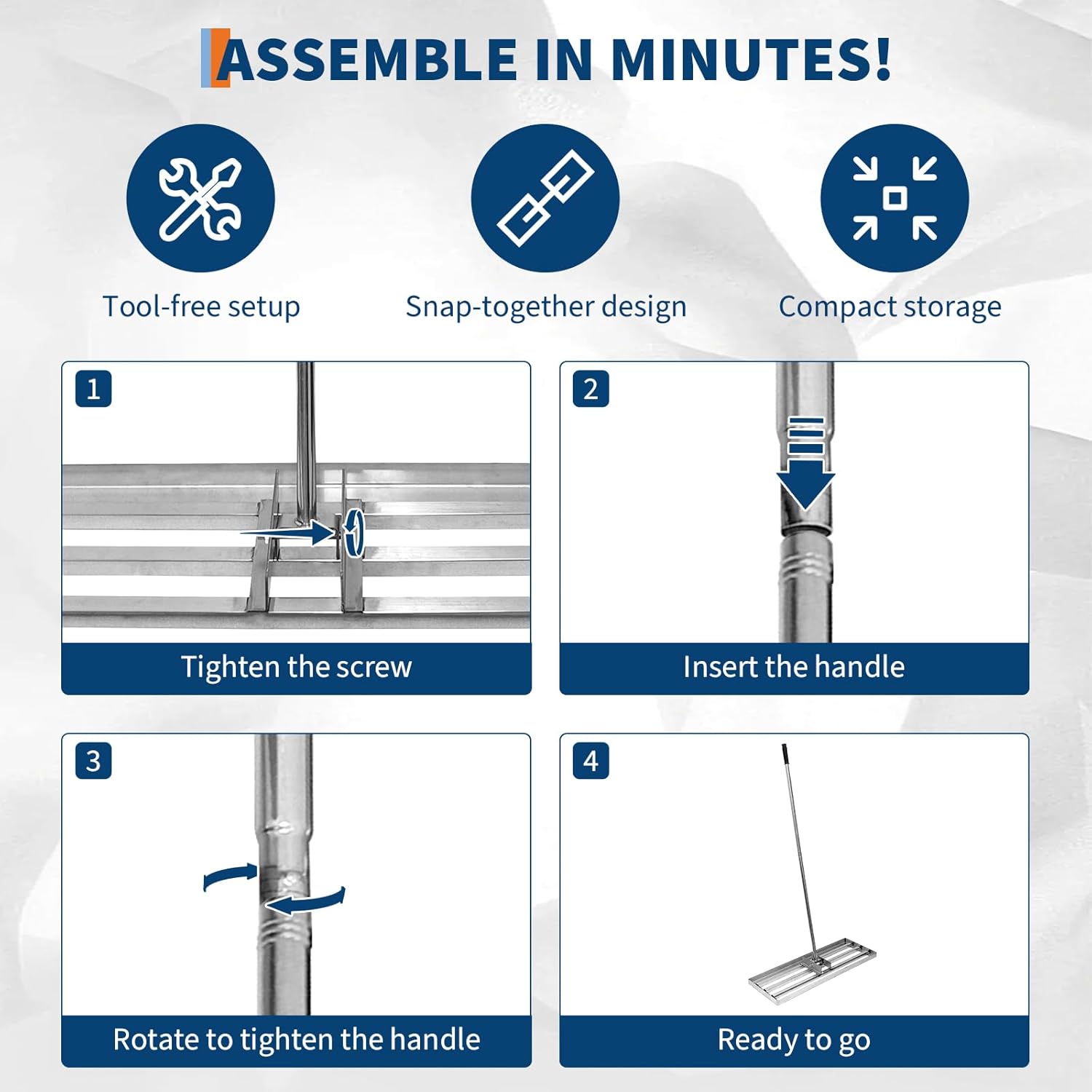 ASSEMBLE IN MINUTES!

Tool-free setup

Snap-together design

Compact storage

1

Tighten the screw

2

Insert the handle

3

Rotate to tighten the handle

4

Ready to go