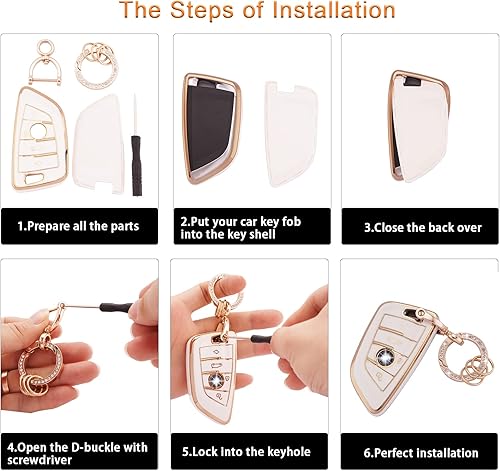 The Steps of Installation

1.Prepare all the parts

2.Put your car key fob into the key shell

3.Close the back over

4.Open the D-buckle with screwdriver

5.Lock into the keyhole

6.Perfect installation