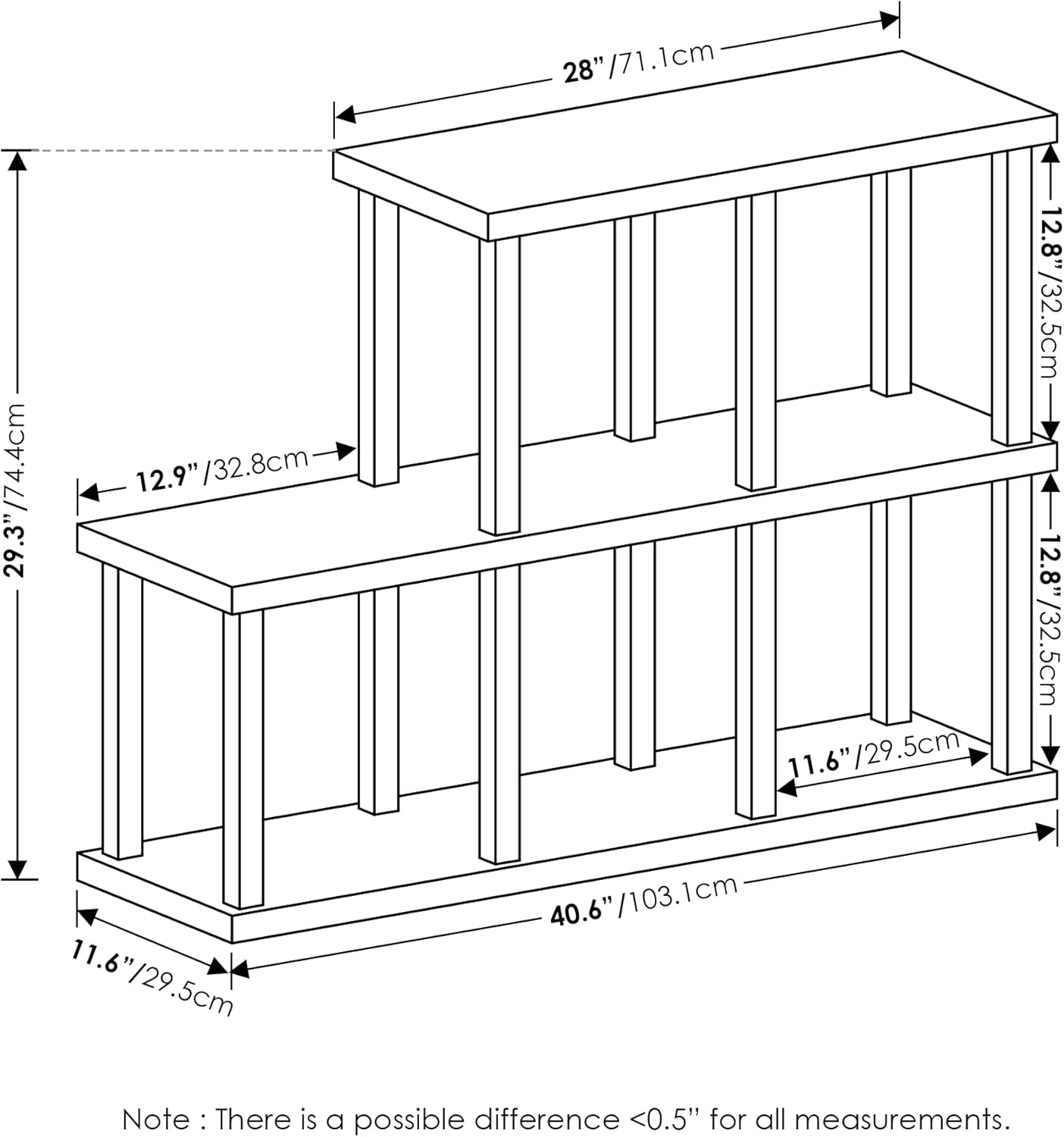 28"/71.1cm

29.3"/74.4cm

12.8"/32.5cm

12.9"/32.8cm

12.8"/32.5cm

11.6"/29.5cm

40.6"/103.1cm

11.6"/29.5cm

Note : There is a possible difference <0.5" for all measurements.