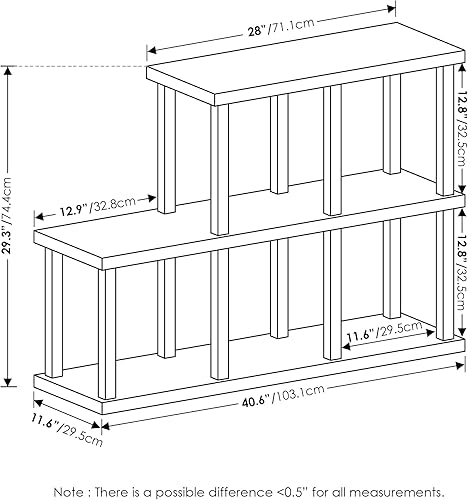 28"/71.1cm

29.3"/74.4cm

12.8"/32.5cm

12.9"/32.8cm

12.8"/32.5cm

11.6"/29.5cm

40.6"/103.1cm

11.6"/29.5cm

Note : There is a possible difference <0.5" for all measurements.