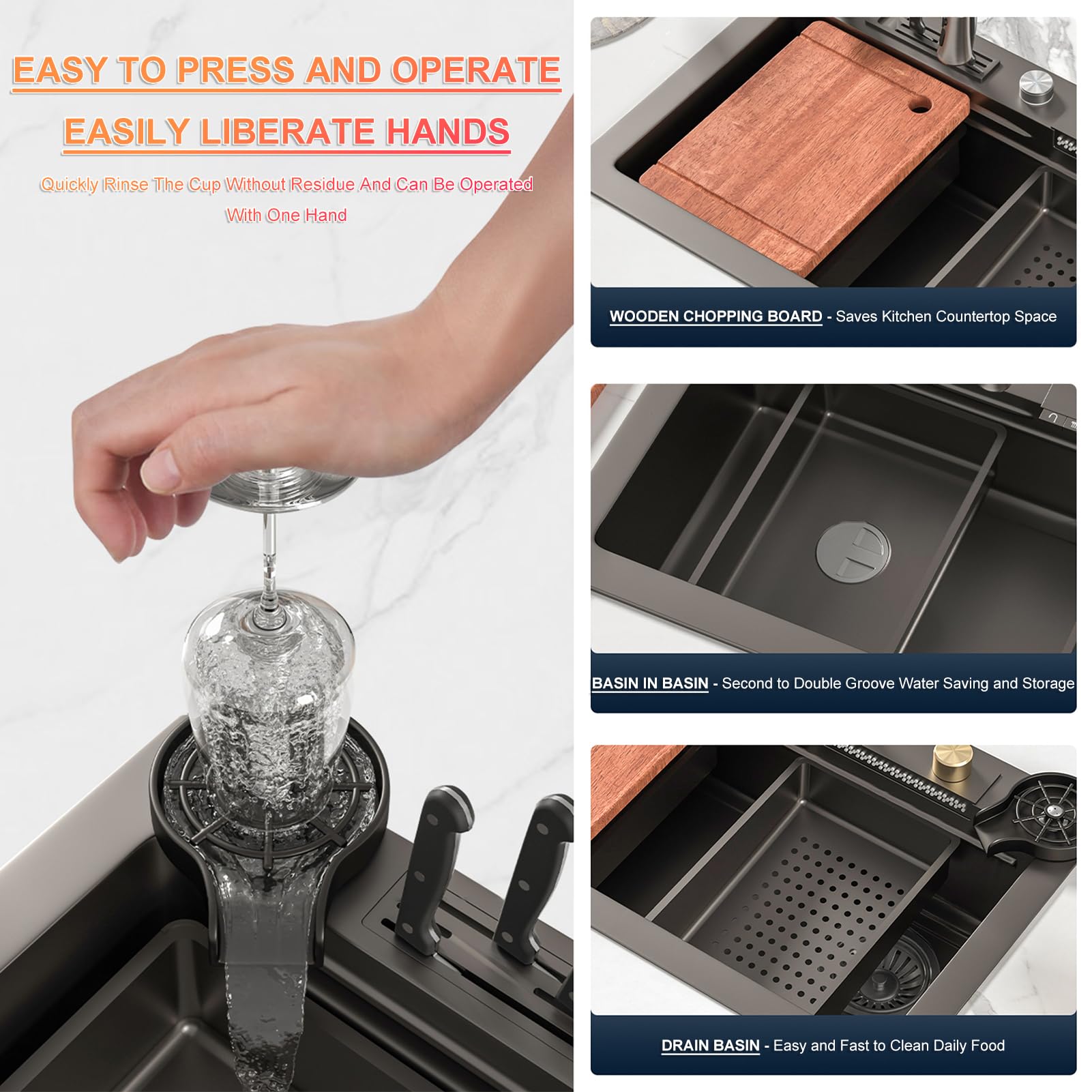 EASY TO PRESS AND OPERATE

EASILY LIBERATE HANDS

Quickly Rinse The Cup Without Residue And Can Be Operated With One Hand

WOODEN CHOPPING BOARD - Saves Kitchen Countertop Space

BASIN IN BASIN - Second to Double Groove Water Saving and Storage

DRAIN BASIN - Easy and Fast to Clean Daily Food