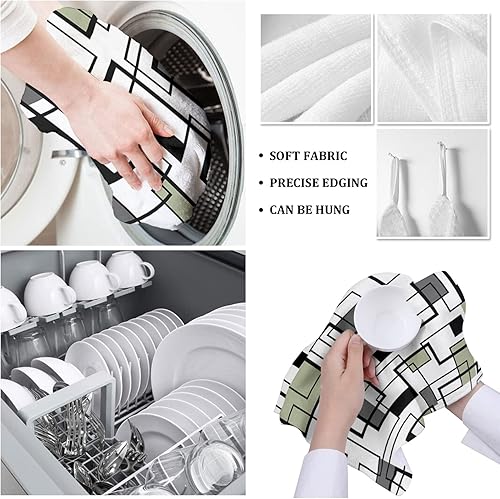 • SOFT FABRIC

• PRECISE EDGING

• CAN BE HUNG