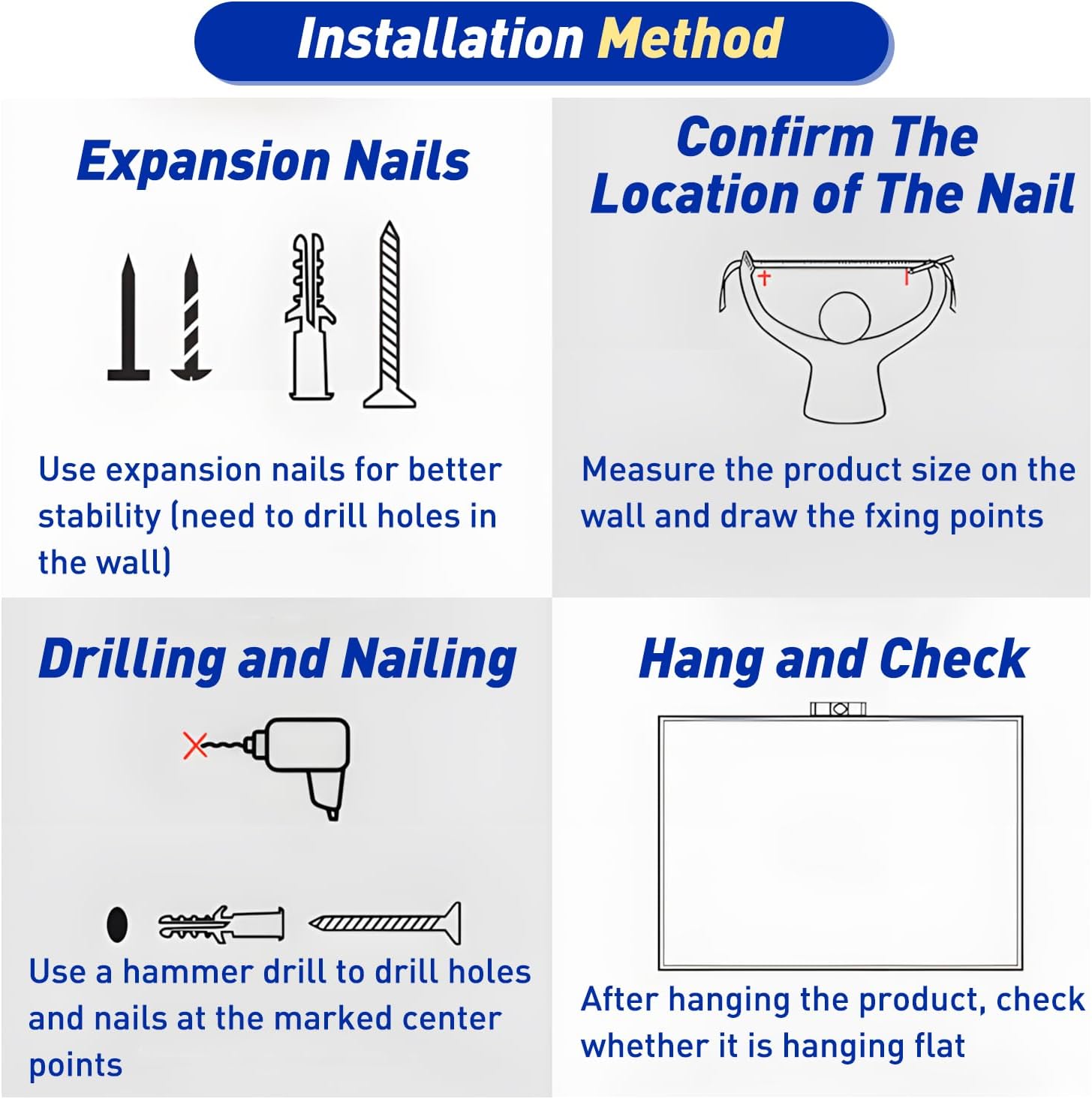 Installation Method

Expansion Nails

Use expansion nails for better stability (need to drill holes in the wall)

Confirm The Location of The Nail

Measure the product size on the wall and draw the fxing points

Drilling and Nailing

Use a hammer drill to drill holes and nails at the marked center points

Hang and Check

After hanging the product, check whether it is hanging flat