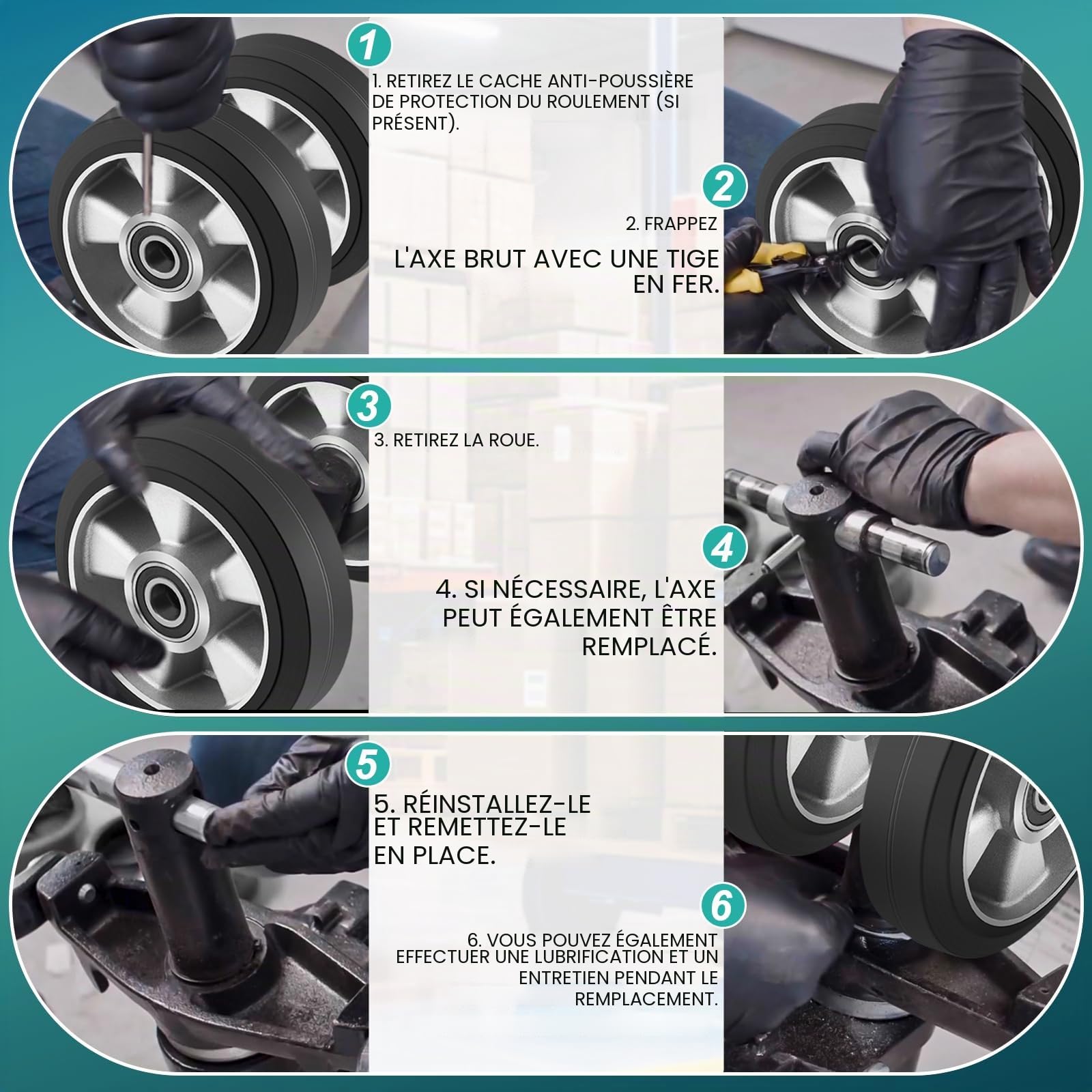 1

1. RETIREZ LE CACHE ANTI-POUSSIÈRE DE PROTECTION DU ROULEMENT (SI PRÉSENT).

2

2. FRAPPEZ

L'AXE BRUT AVEC UNE TIGE EN FER.

3

3. RETIREZ LA ROUE.

4

4. SI NÉCESSAIRE, L'AXE PEUT ÉGALEMENT ÊTRE REMPLACÉ.

5

5. RÉINSTALLEZ-LE ET REMETTEZ-LE EN PLACE.

6

6. VOUS POUVEZ ÉGALEMENT EFFECTUER UNE LUBRIFICATION ET UN ENTRETIEN PENDANT LE REMPLACEMENT.