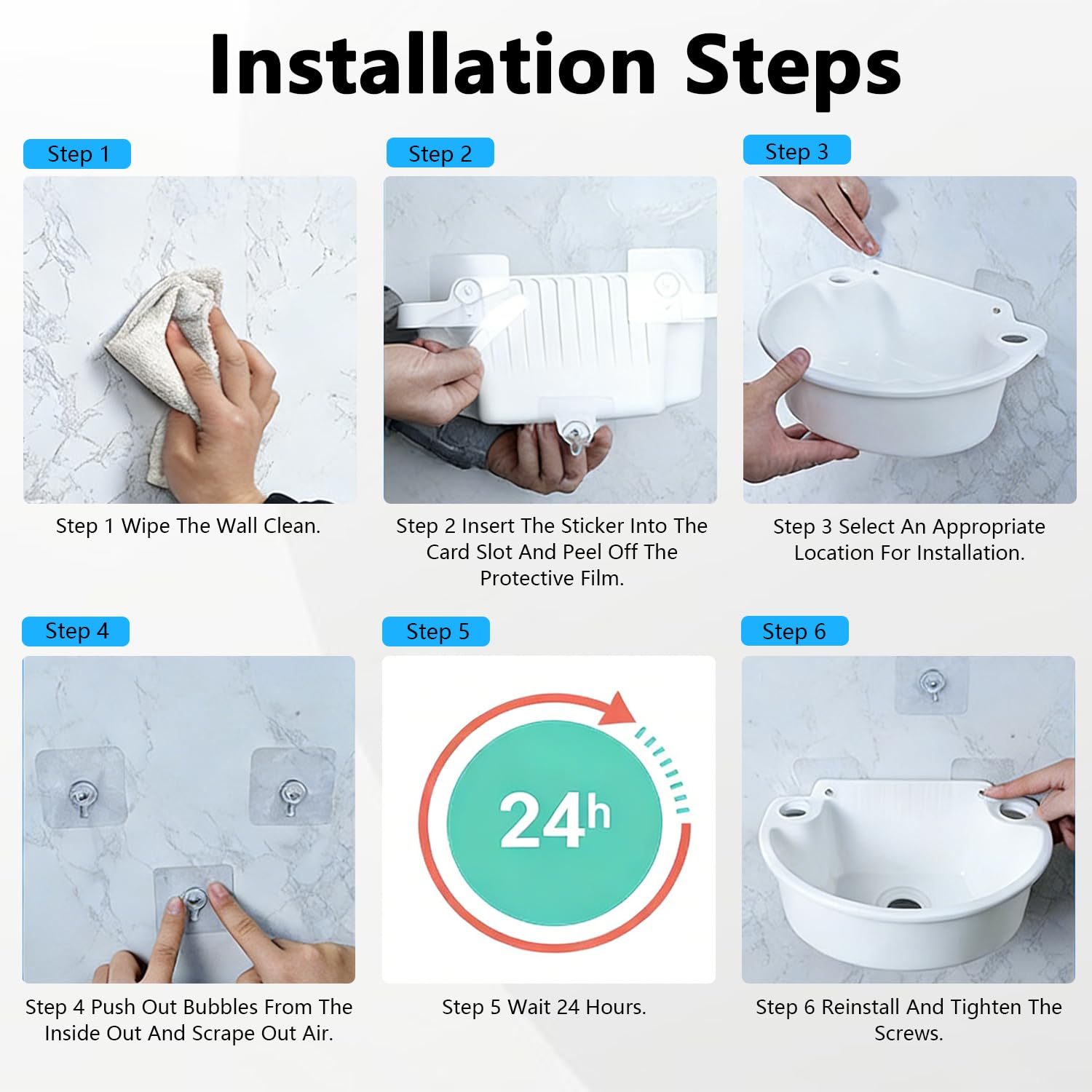 Installation Steps

Step 1

Step 1 Wipe The Wall Clean.

Step 2

Step 2 Insert The Sticker Into The Card Slot And Peel Off The Protective Film.

Step 3

Step 3 Select An Appropriate Location For Installation.

Step 4

Step 4 Push Out Bubbles From The Inside Out And Scrape Out Air.

Step 5

24h

Step 5 Wait 24 Hours.

Step 6

Step 6 Reinstall And Tighten The Screws.